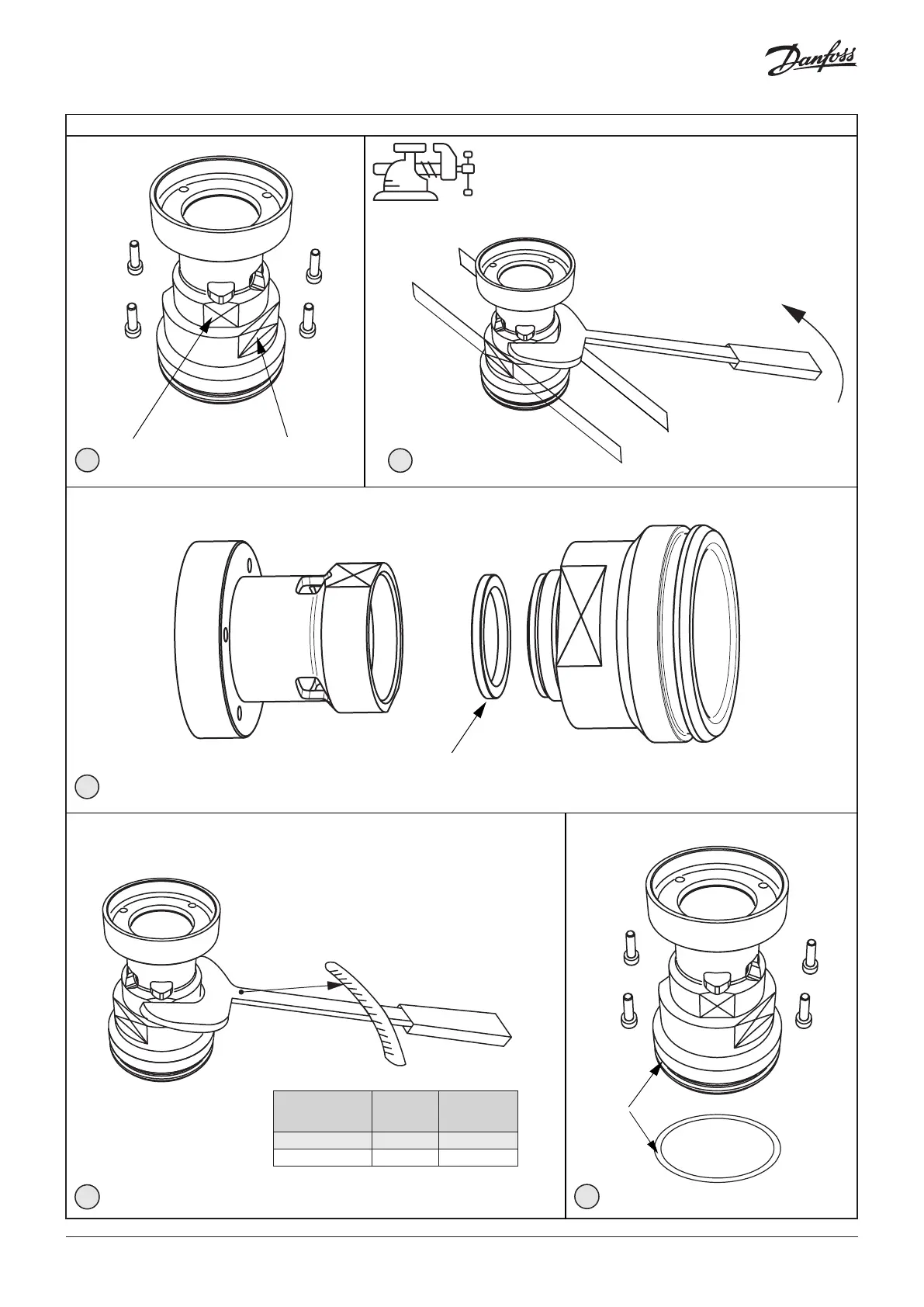 Danfoss