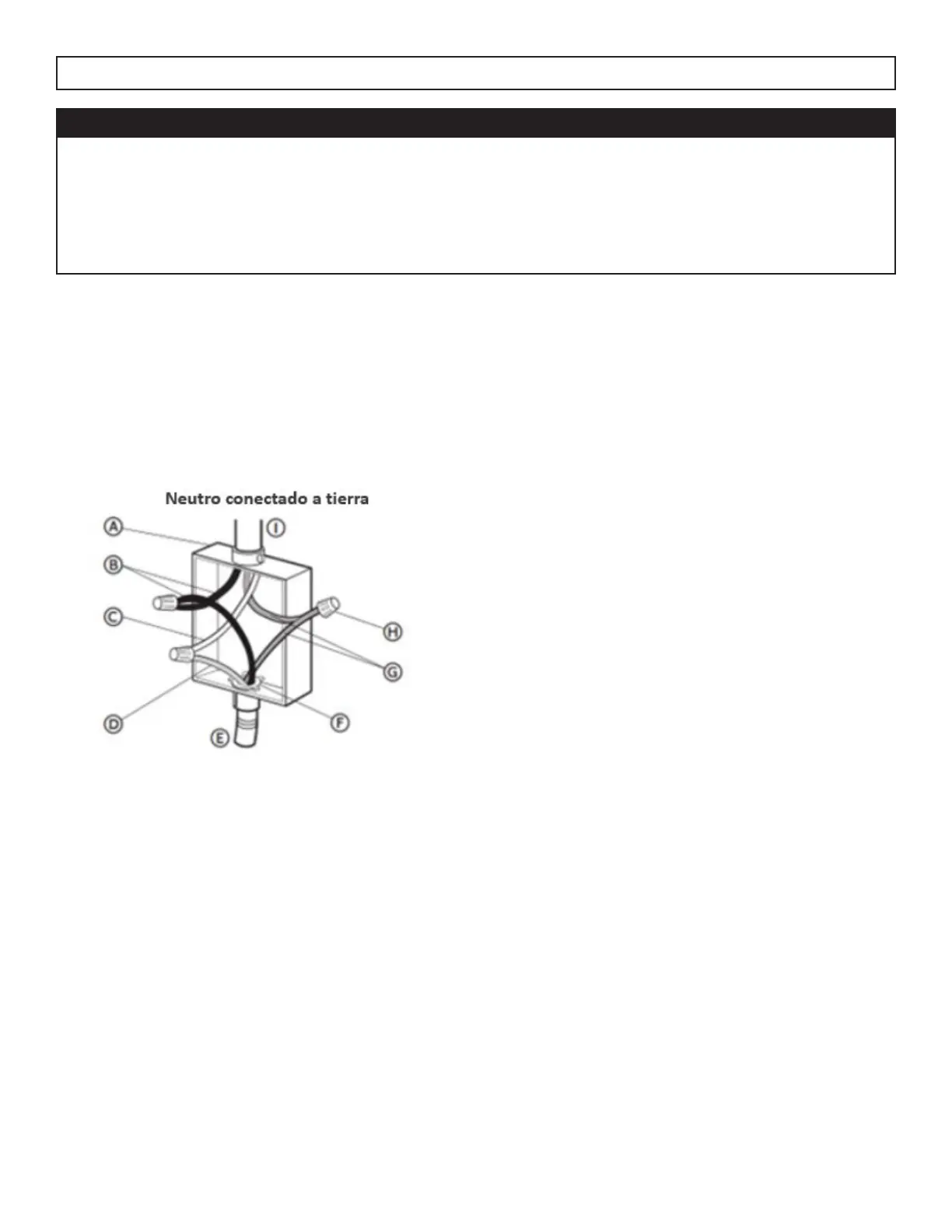 Neutro conectado a tierra

A

I

B

C

H

G

D

F

E