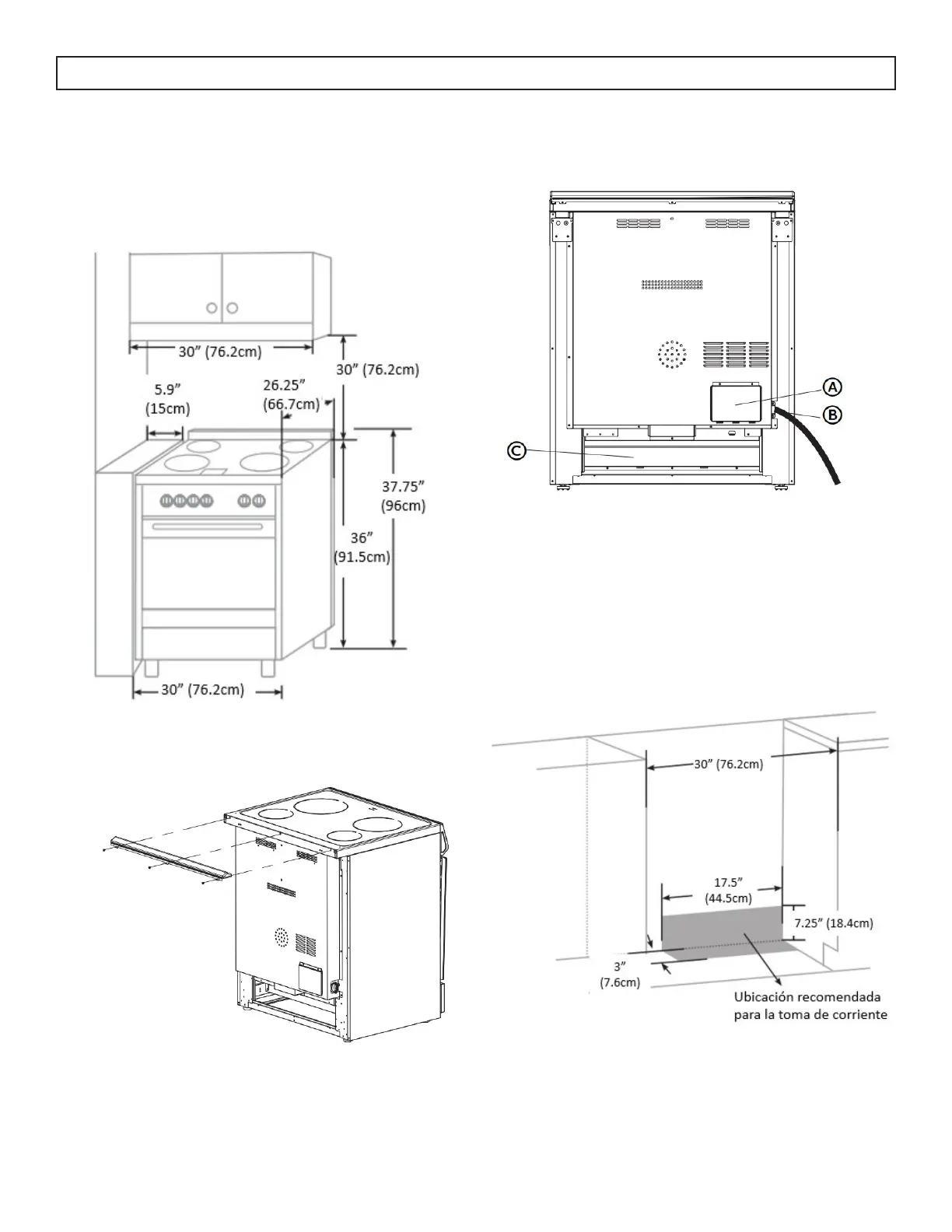 30" (76.2cm)
30" (76.2cm)
5.9"
(15cm)
26.25"
(66.7cm)
37.75"
(96cm)
36"
(91.5cm)
30" (76.2cm)

A
B
C

30" (76.2cm)
17.5"
(44.5cm)
7.25" (18.4cm)
3"
(7.6cm)
Ubicación recomendada
para la toma de corriente