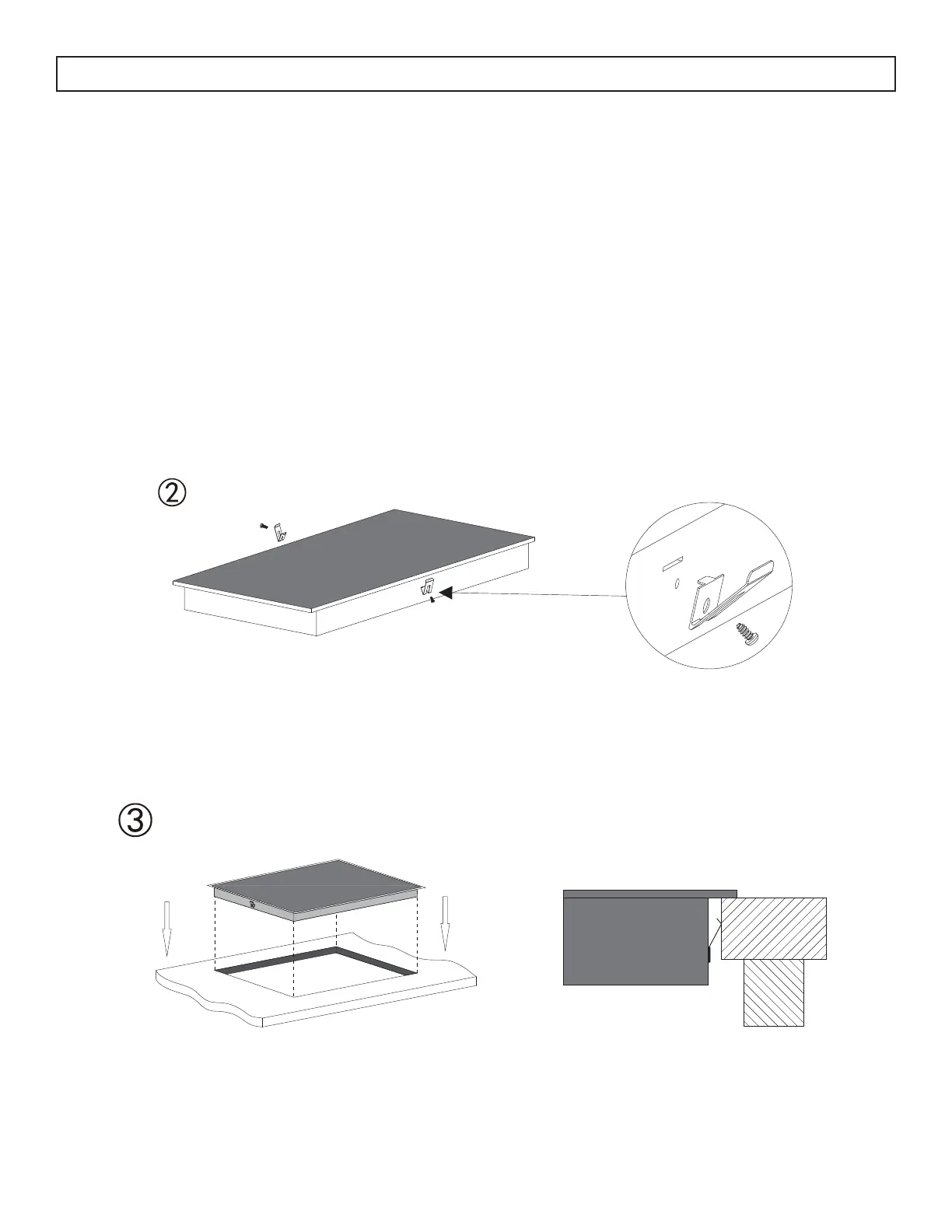 ②

③