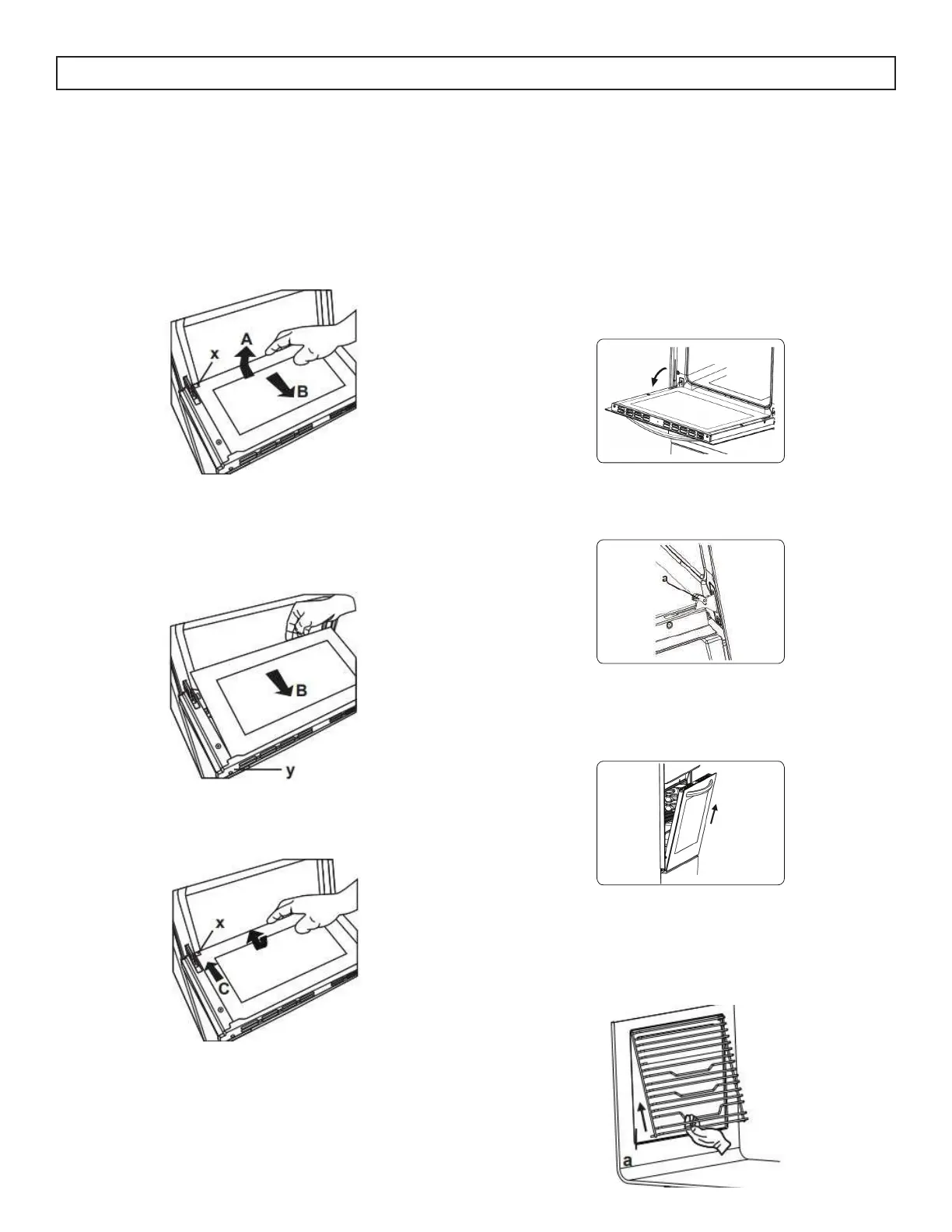 x
A
B

B
y

x
C

a

a