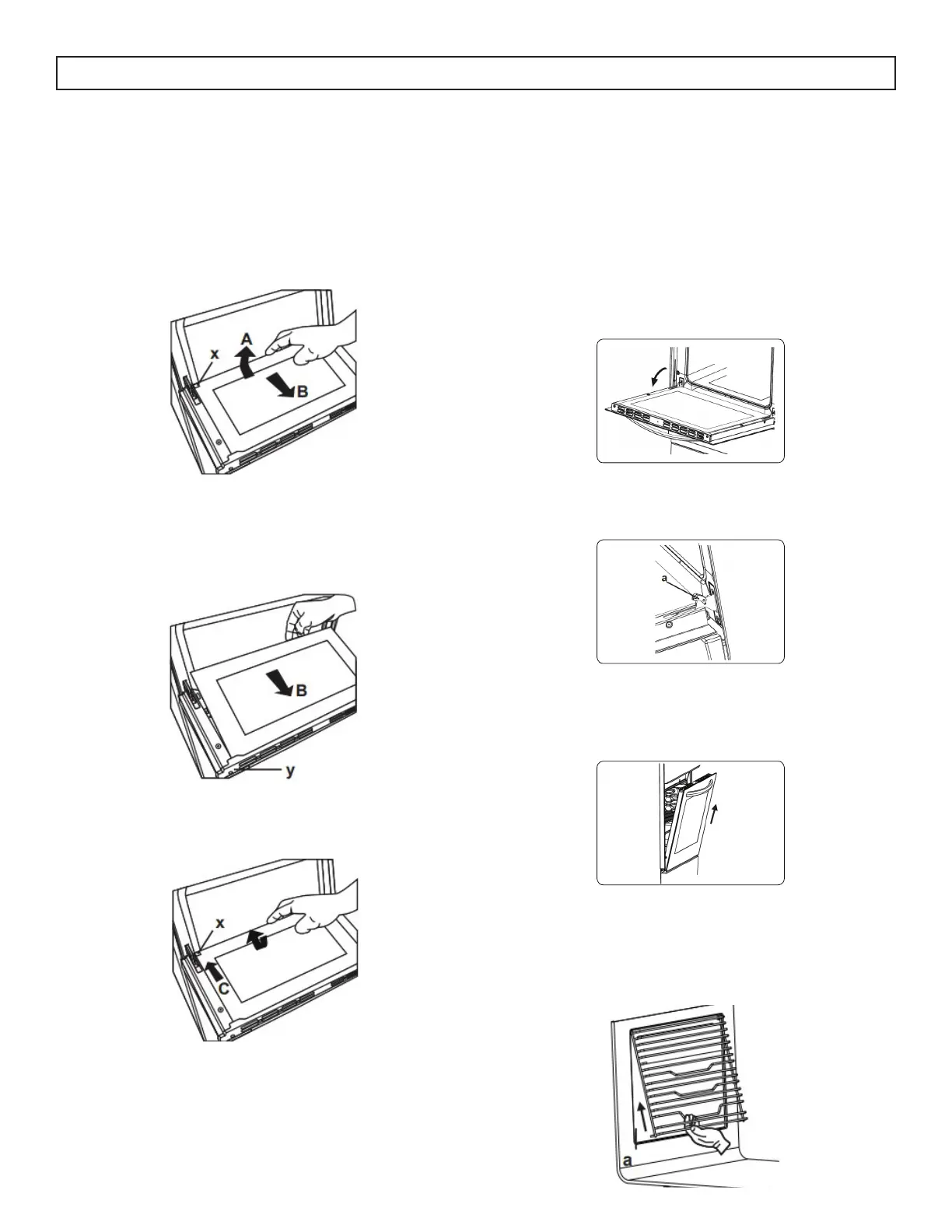 x

A

B

B

y

x

C

a

a