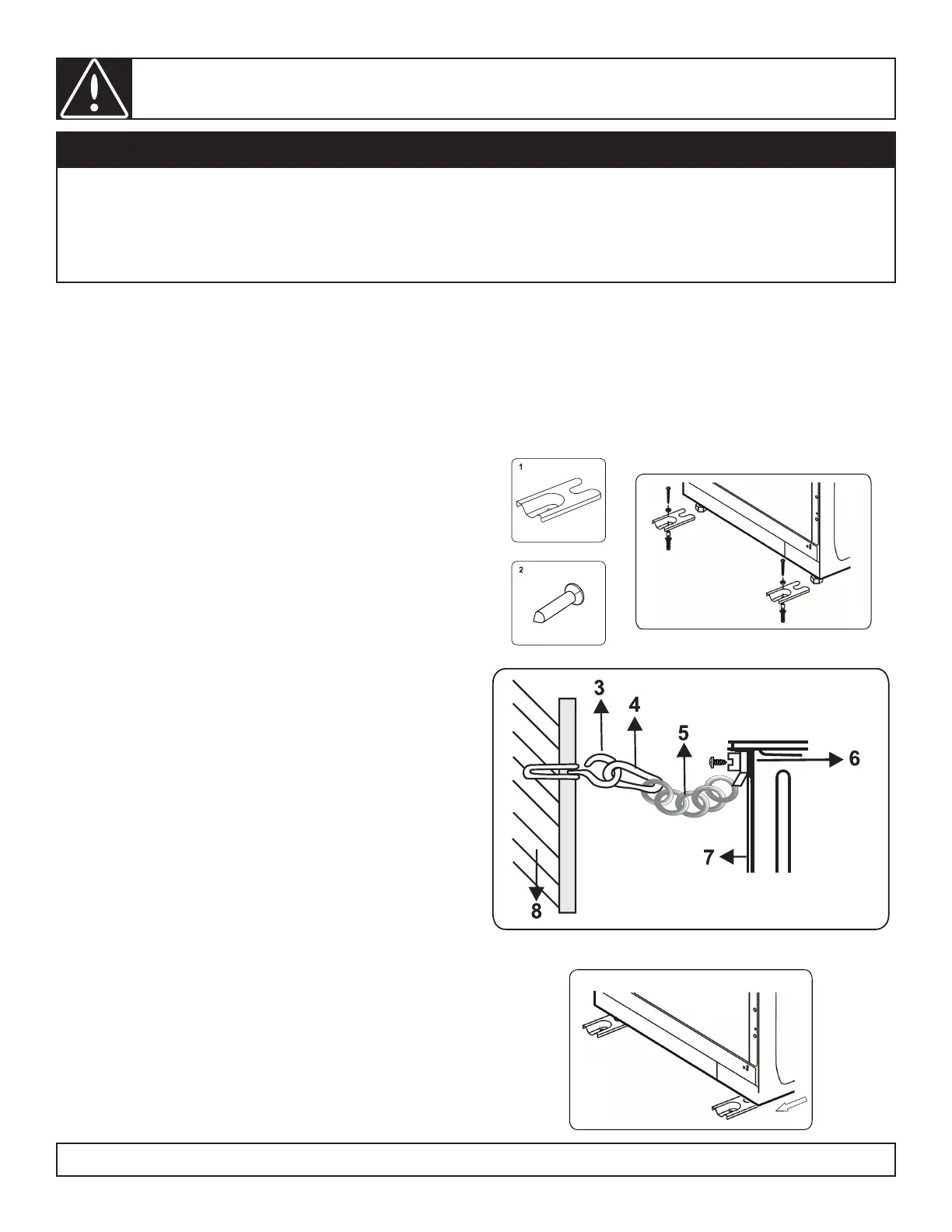 1

2

3

4

5

6

7

8