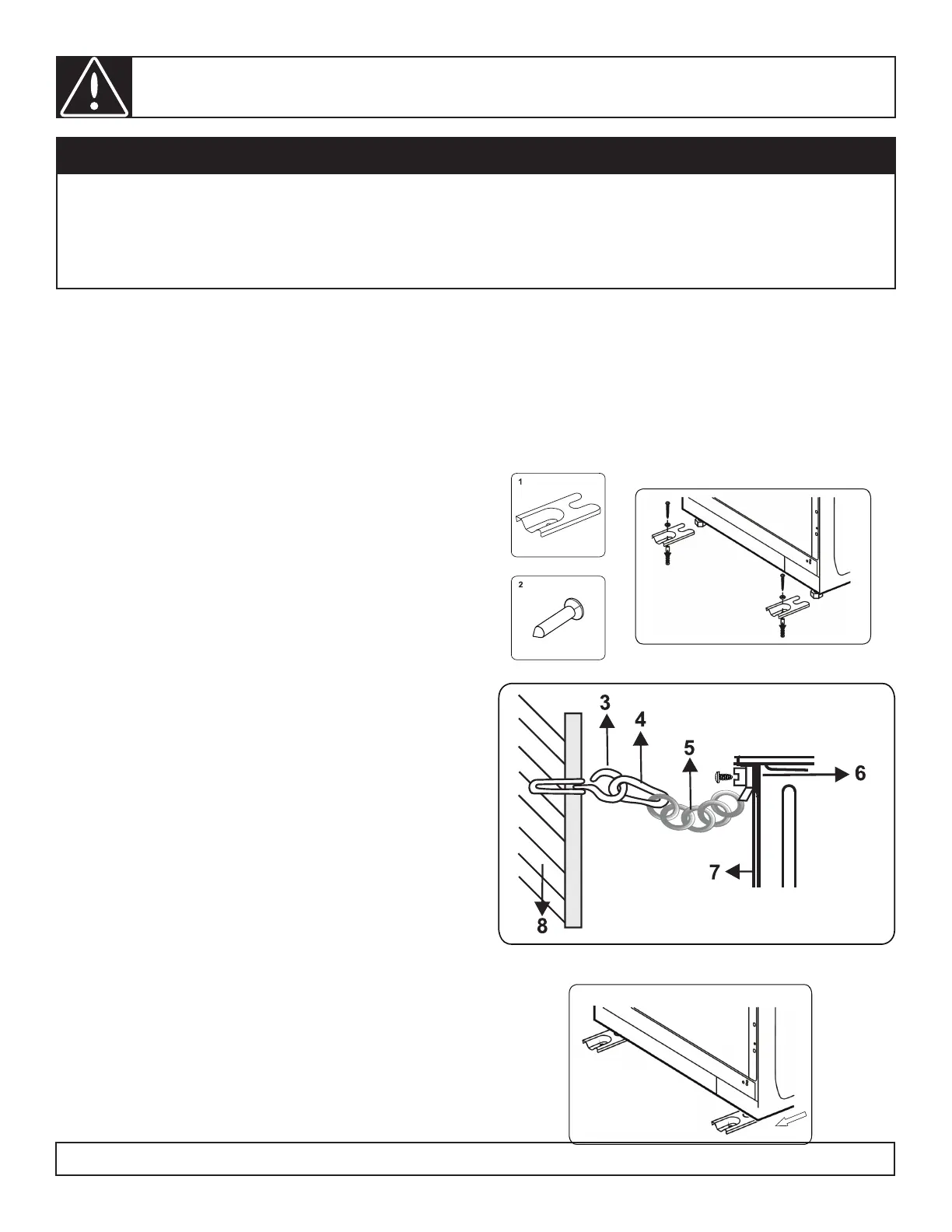 1

2

3

4

5

6

7

8