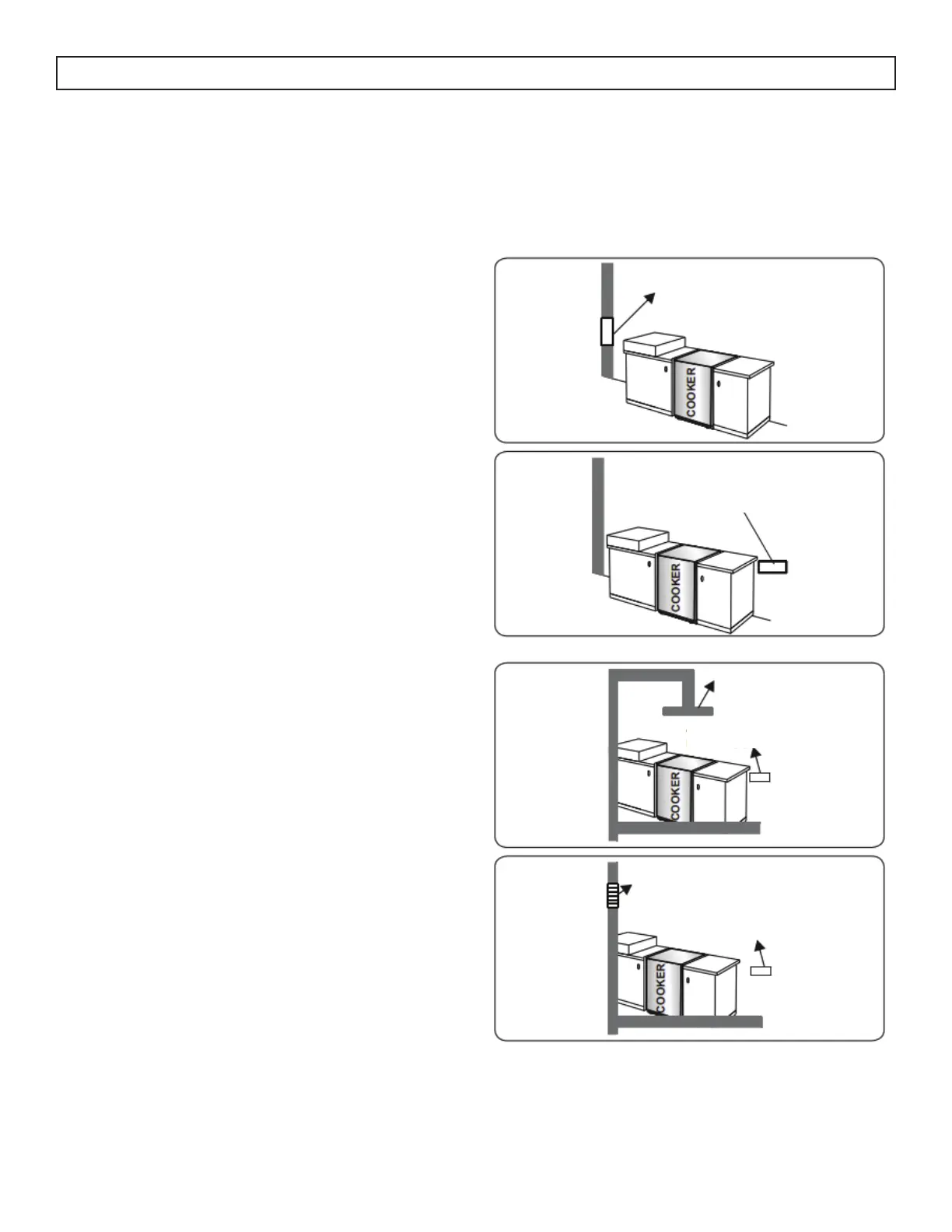 COOKER

COOKER

COOKER

COOKER