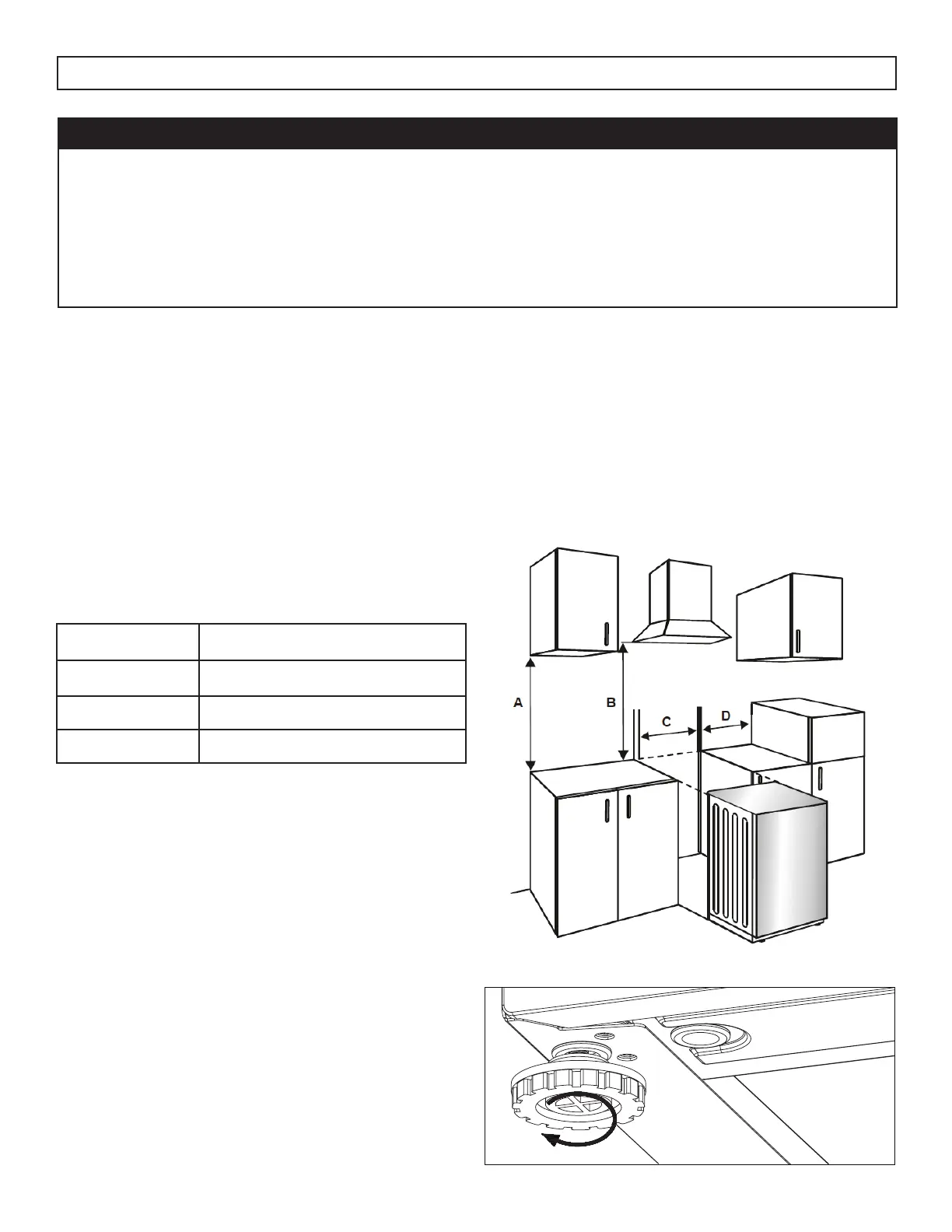 A

B

C

D