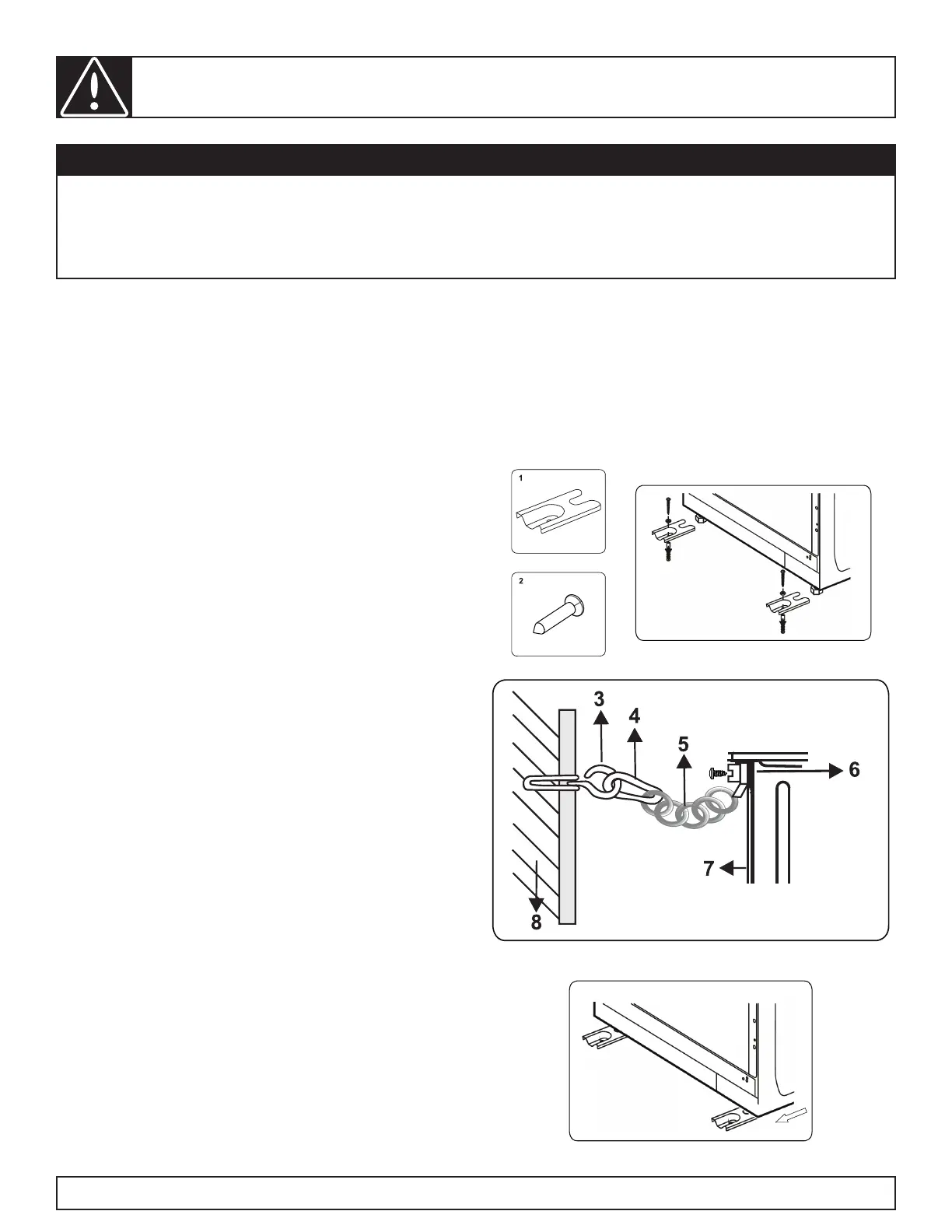 1

2

3

4

5

6

7

8