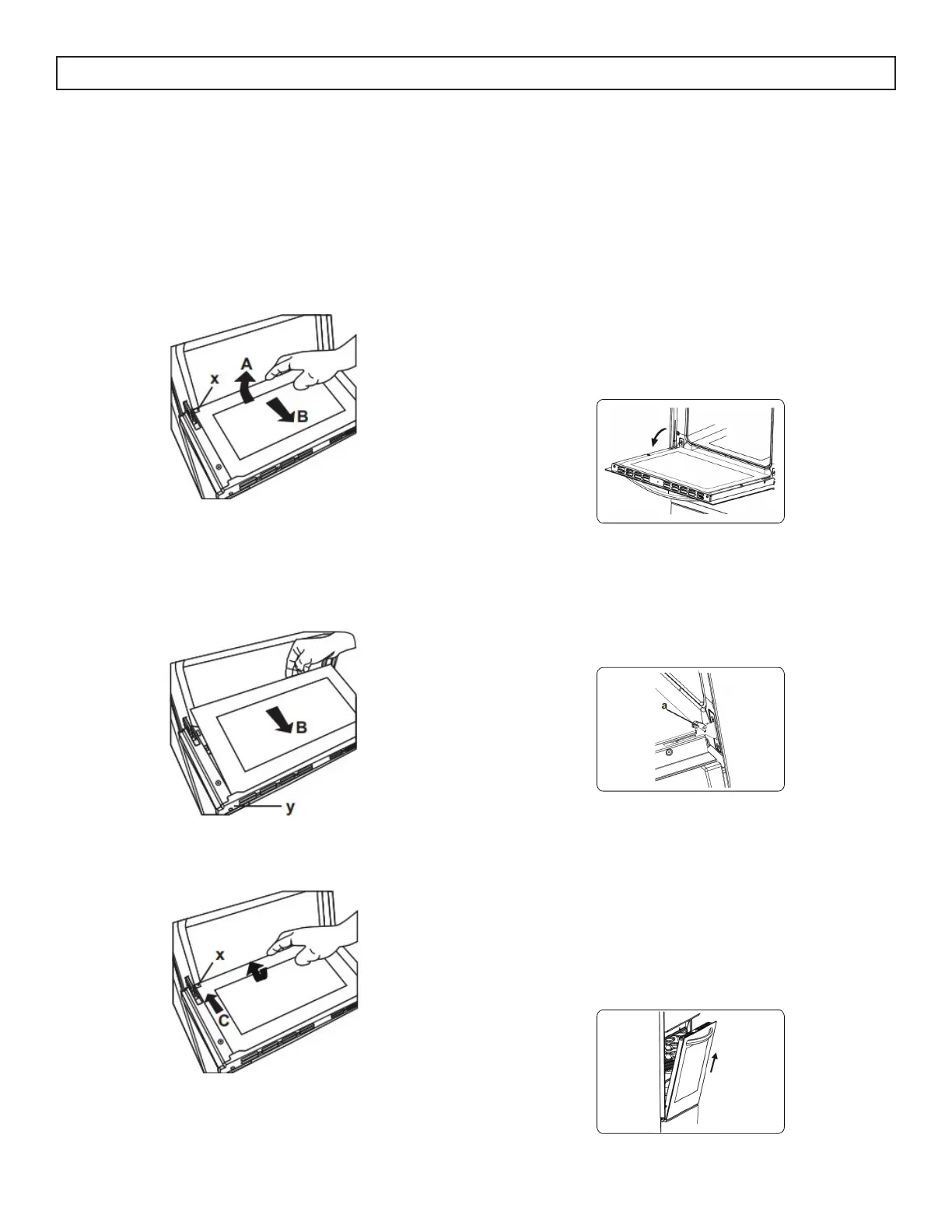 x
A
B

B
y

x
C

a