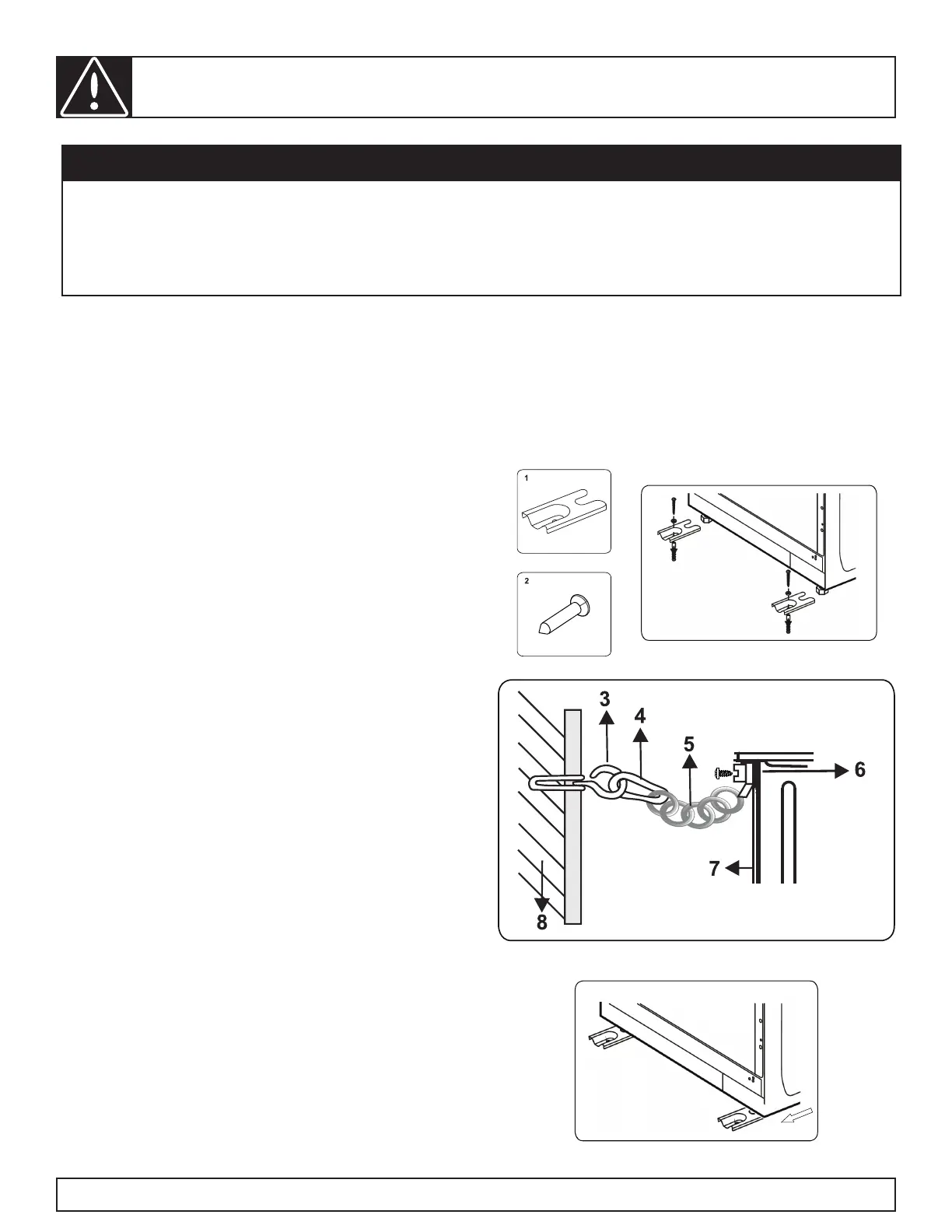 1

2

3

4

5

6

7

8