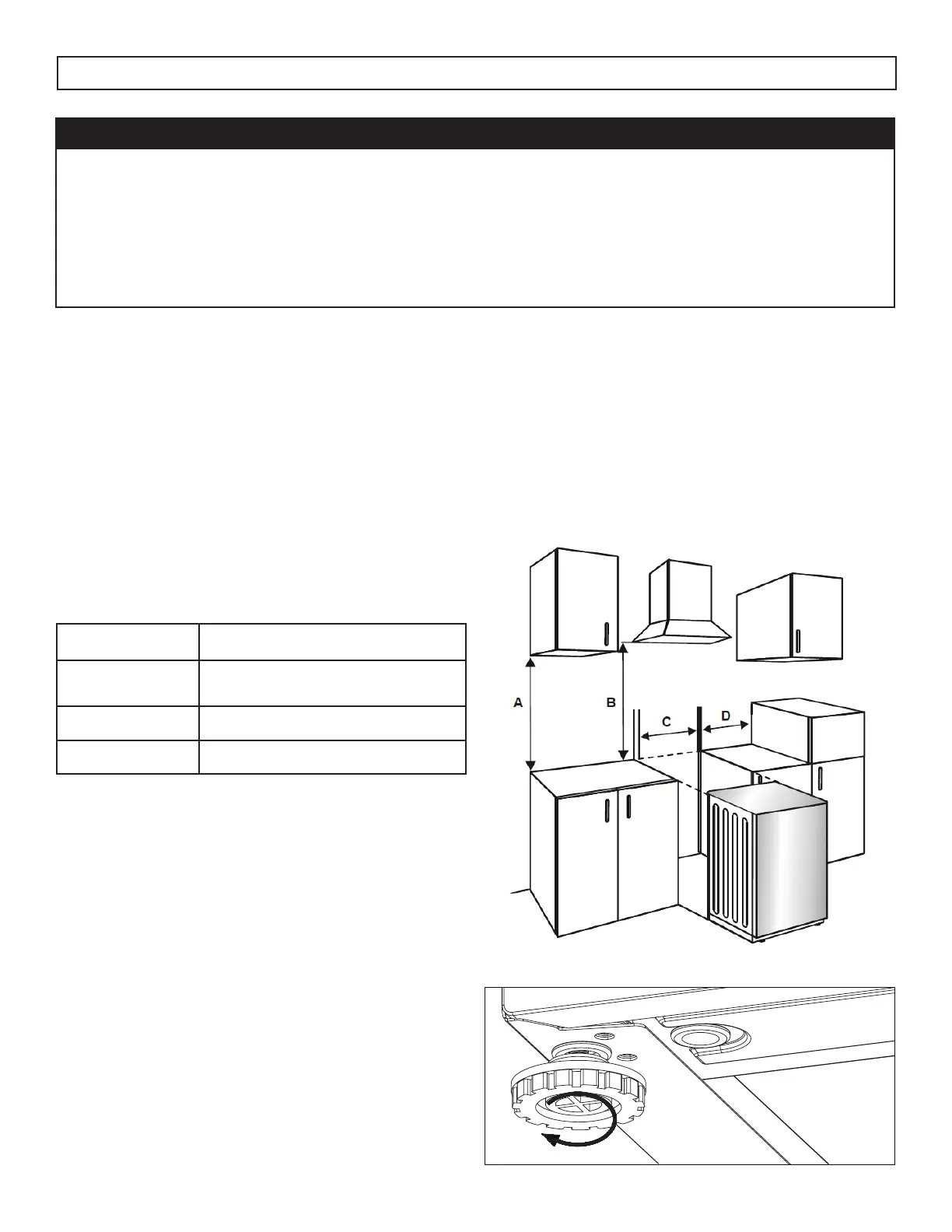 A

B

C

D