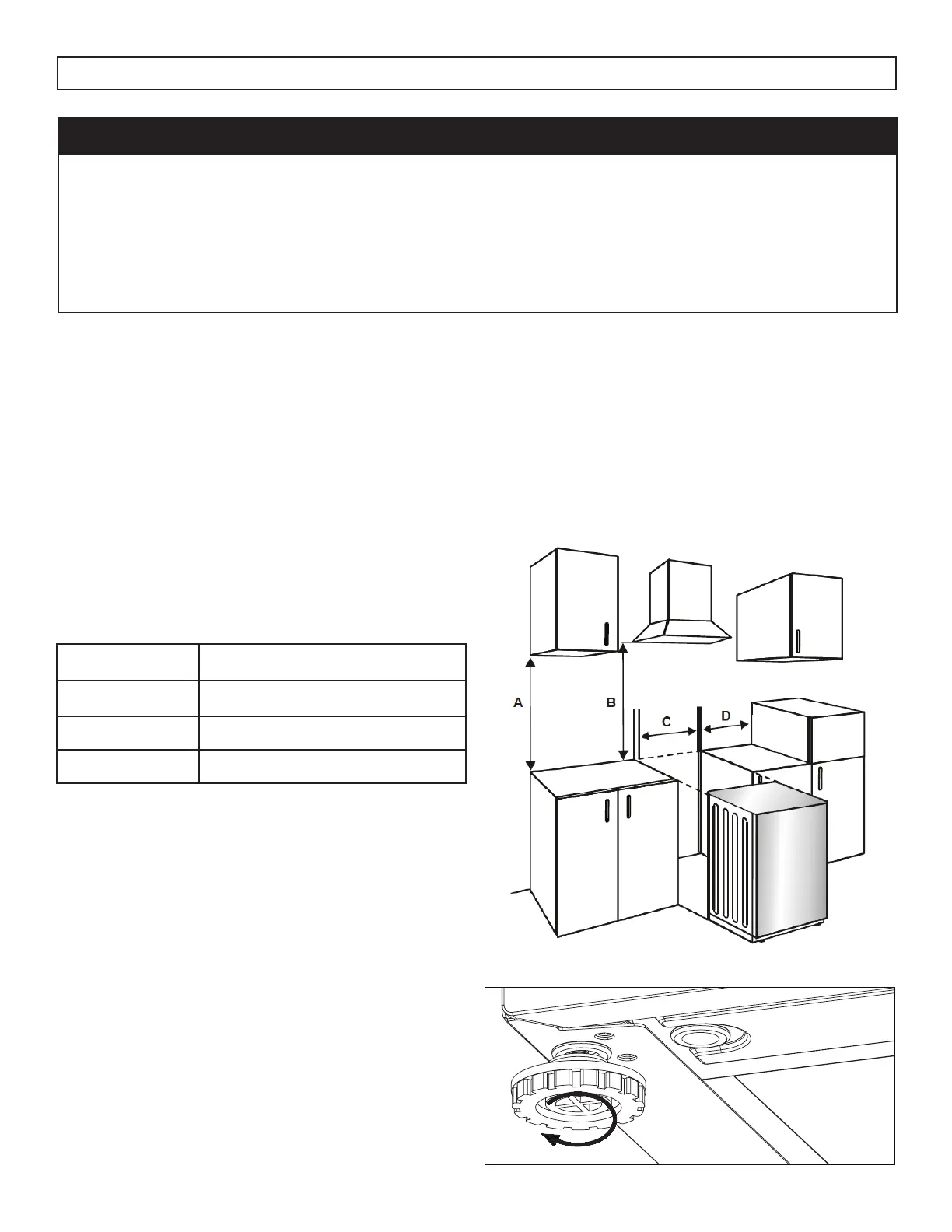 A

B

C

D