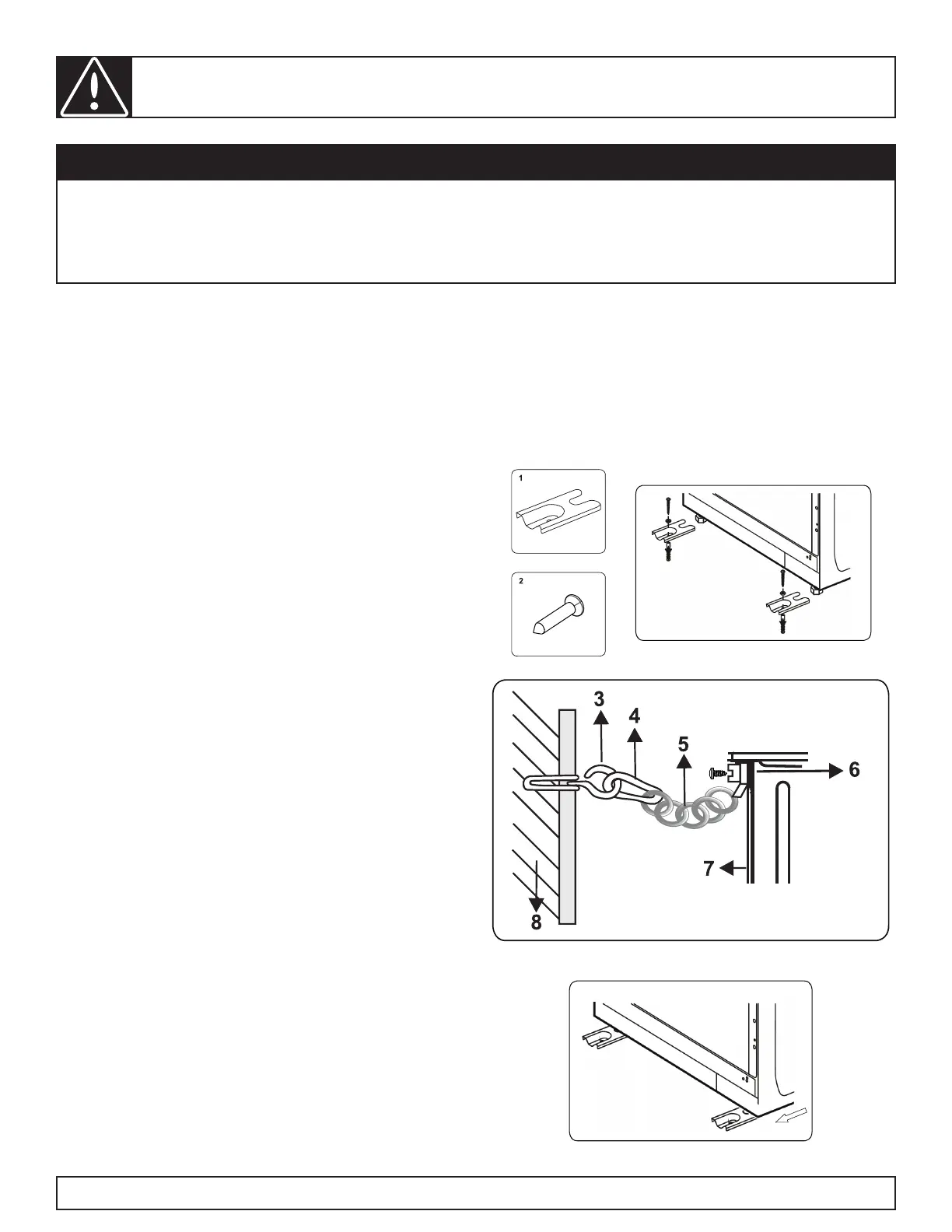 1

2

3

4

5

6

7

8