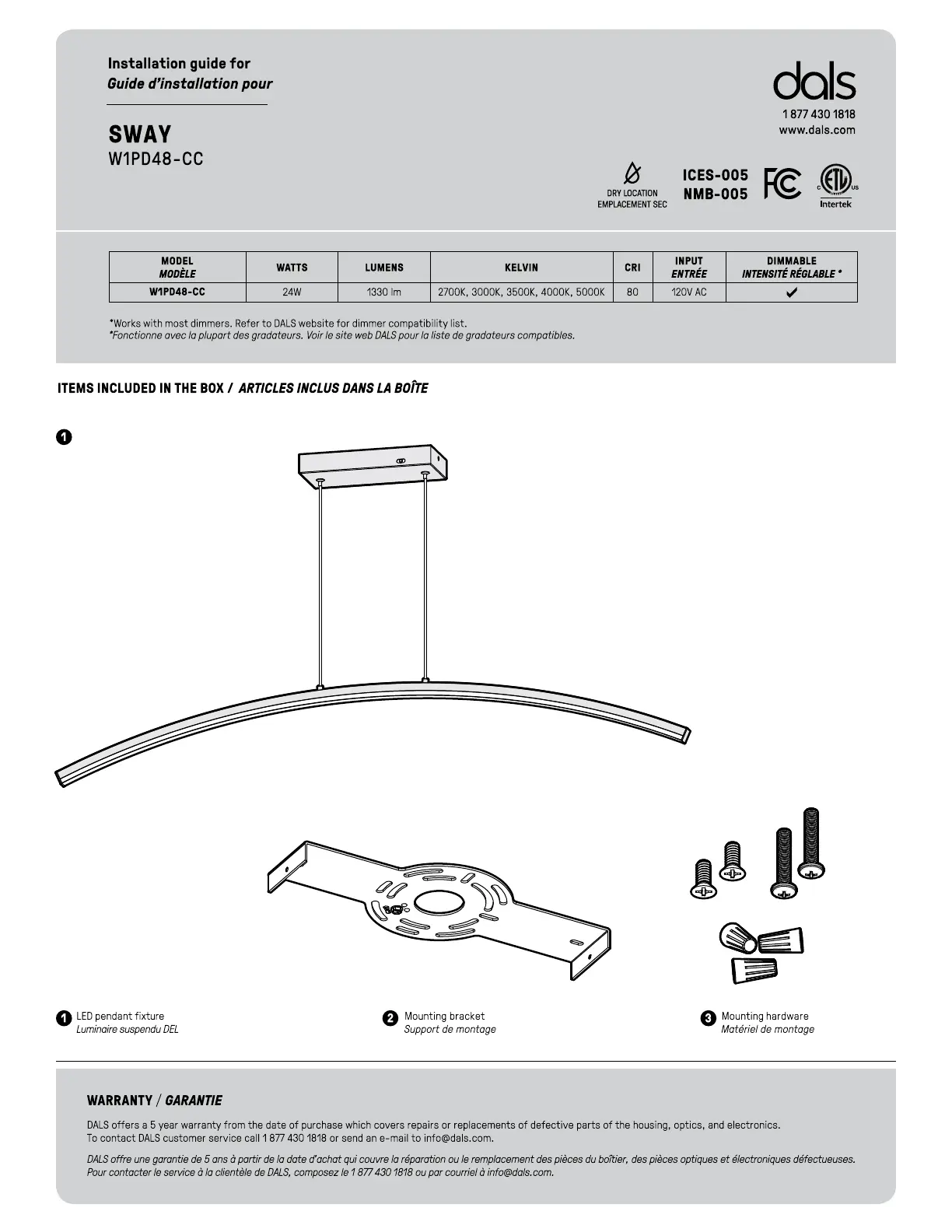 Installation guide for
Guide d'installation pour

SWAY
W1PD48-CC

dals
1 877 430 1818
www.dals.com

DRY LOCATION
EMPLACEMENT SEC

ICES-005
NMB-005

FC

C ETL US
Intertek

| MODEL MODÈLE | WATTS | LUMENS | KELVIN | CRI | INPUT ENTRÉE | DIMMABLE INTENSITÉ RÉGLABLE * |
|---|---|---|---|---|---|---|
| W1PD48-CC | 24W | 1330 lm | 2700K, 3000K, 3500K, 4000K, 5000K | 80 | 120V AC | ✔ |

*Works with most dimmers. Refer to DALS website for dimmer compatibility list.
*Fonctionne avec la plupart des gradateurs. Voir le site web DALS pour la liste de gradateurs compatibles.

ITEMS INCLUDED IN THE BOX / ARTICLES INCLUS DANS LA BOÎTE

1

1 LED pendant fixture
Luminaire suspendu DEL

2 Mounting bracket
Support de montage

3 Mounting hardware
Matériel de montage

WARRANTY / GARANTIE

DALS offers a 5 year warranty from the date of purchase which covers repairs or replacements of defective parts of the housing, optics, and electronics.
To contact DALS customer service call 1 877 430 1818 or send an e-mail to info@dals.com.

DALS offre une garantie de 5 ans à partir de la date d'achat qui couvre la réparation ou le remplacement des pièces du boîtier, des pièces optiques et électroniques défectueuses.
Pour contacter le service à la clientèle de DALS, composez le 1 877 430 1818 ou par courriel à info@dals.com.