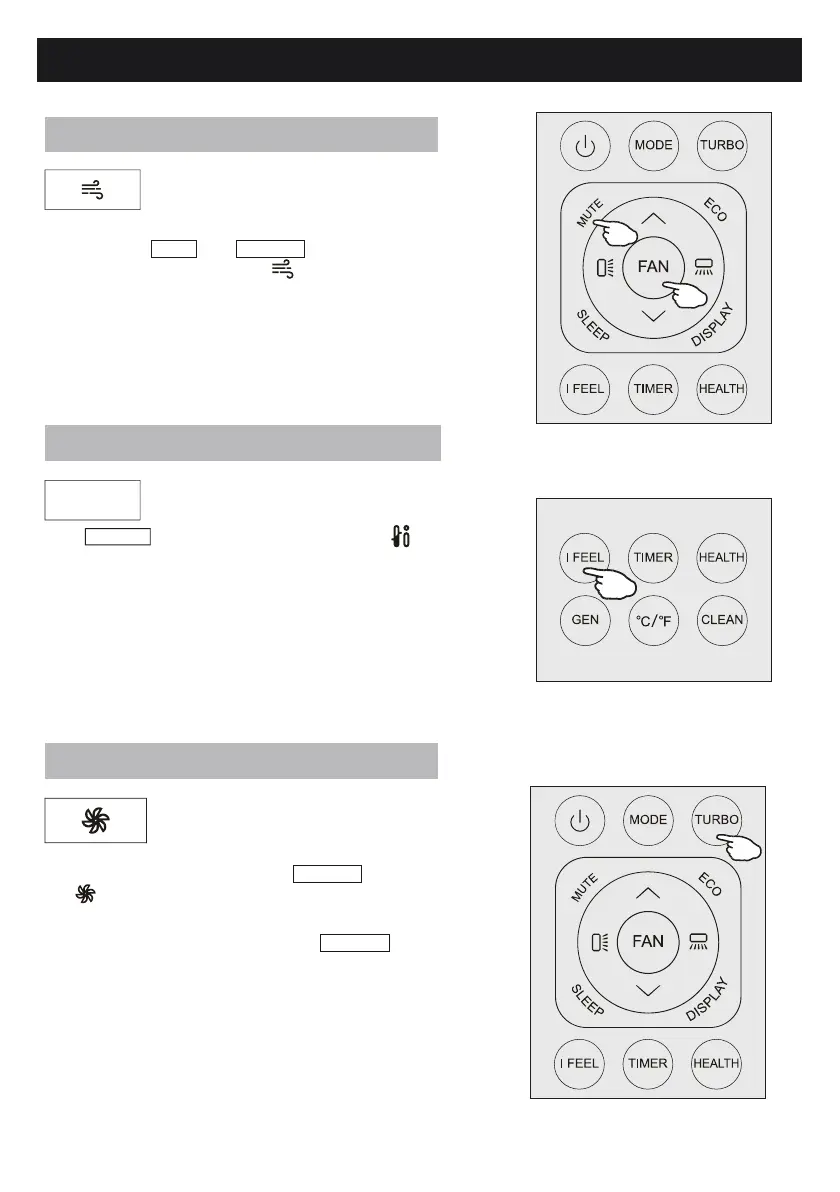 MODE
TURBO
MUTE
ECO
FAN
SLEEP
DISPLAY
I FEEL
TIMER
HEALTH

I FEEL
TIMER
HEALTH
GEN
°C/°F
CLEAN

MODE
TURBO
MUTE
ECO
FAN
SLEEP
DISPLAY
I FEEL
TIMER
HEALTH