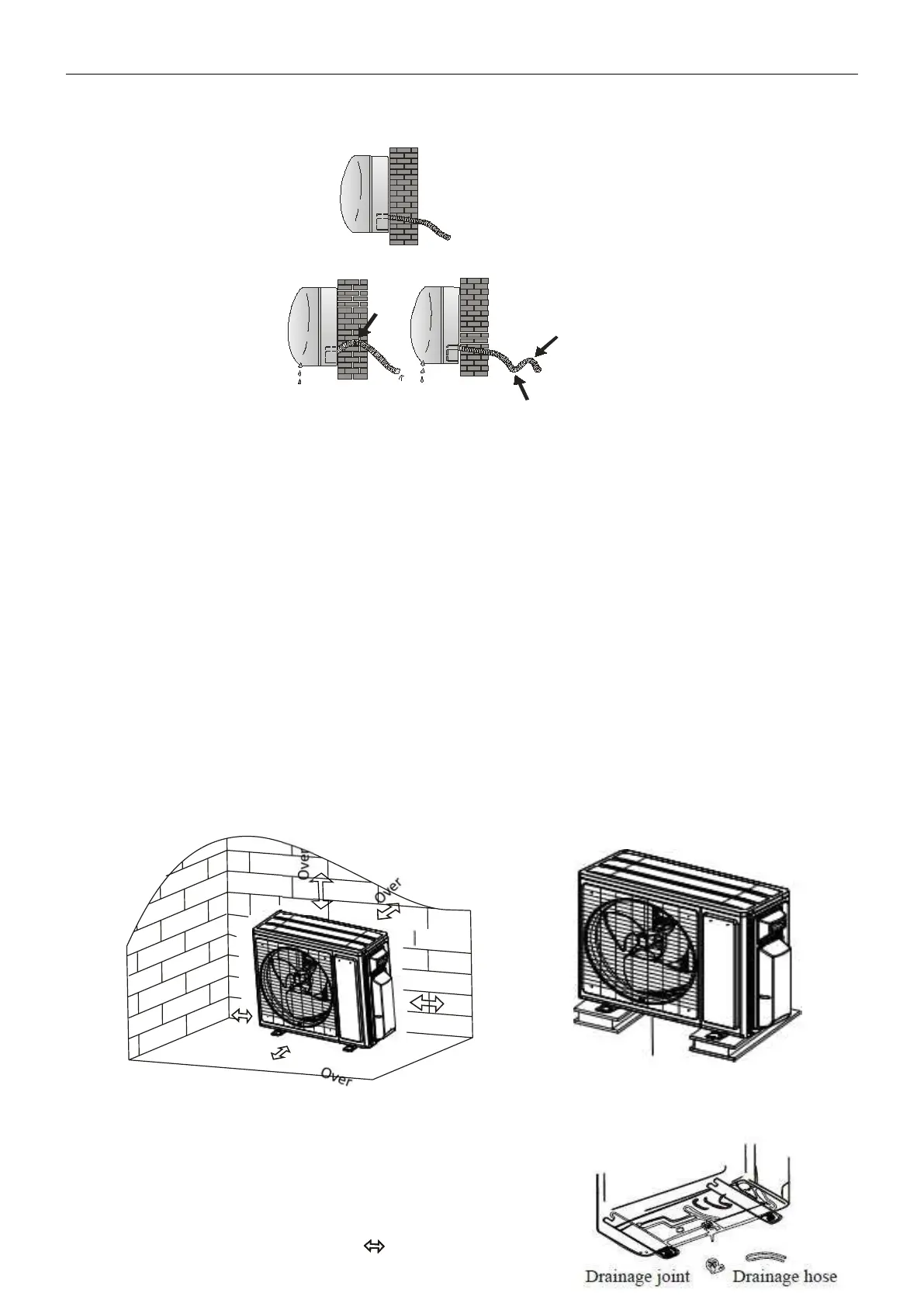 Over

Over

Over

Drainage joint

Drainage hose