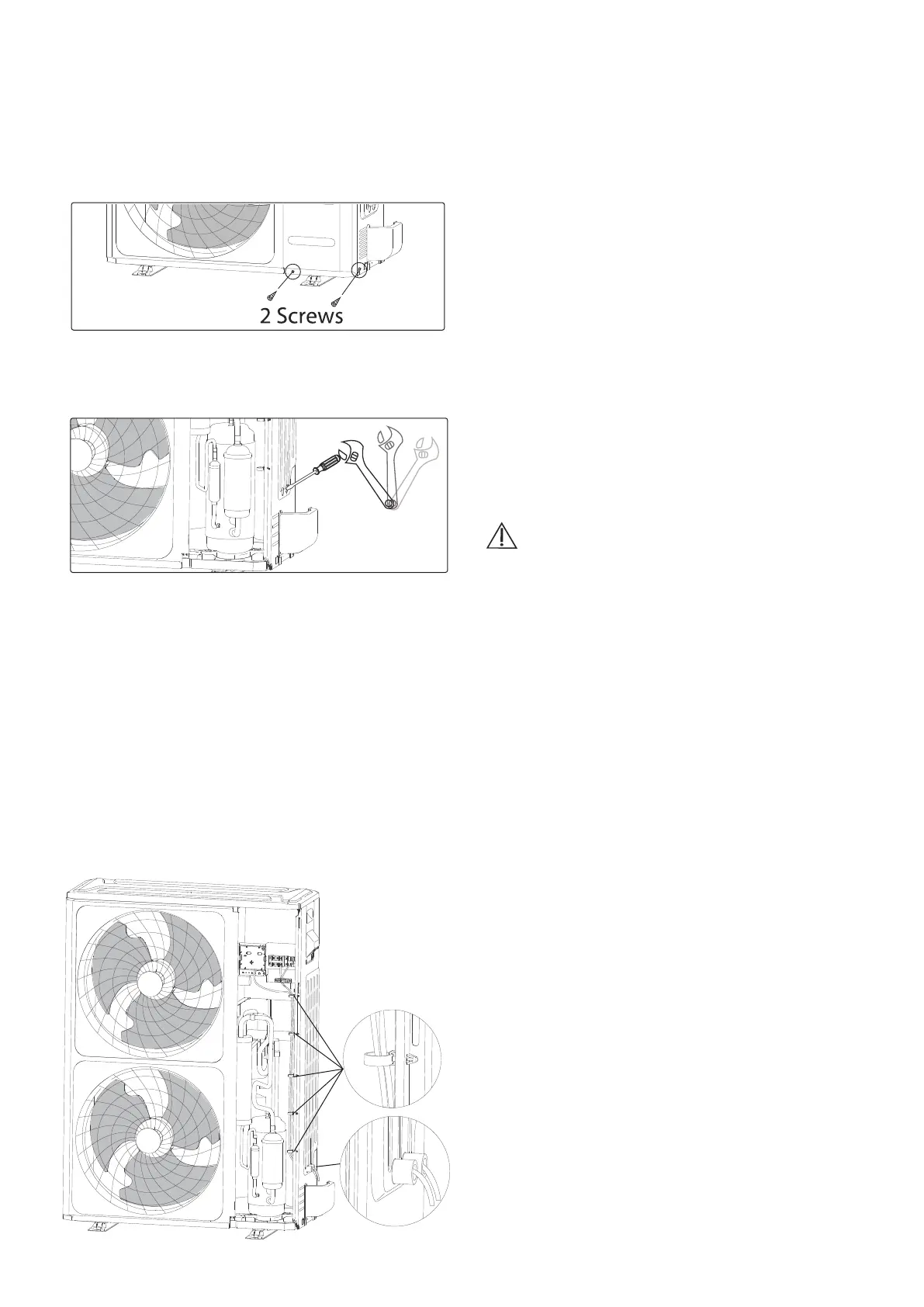 2 Screws