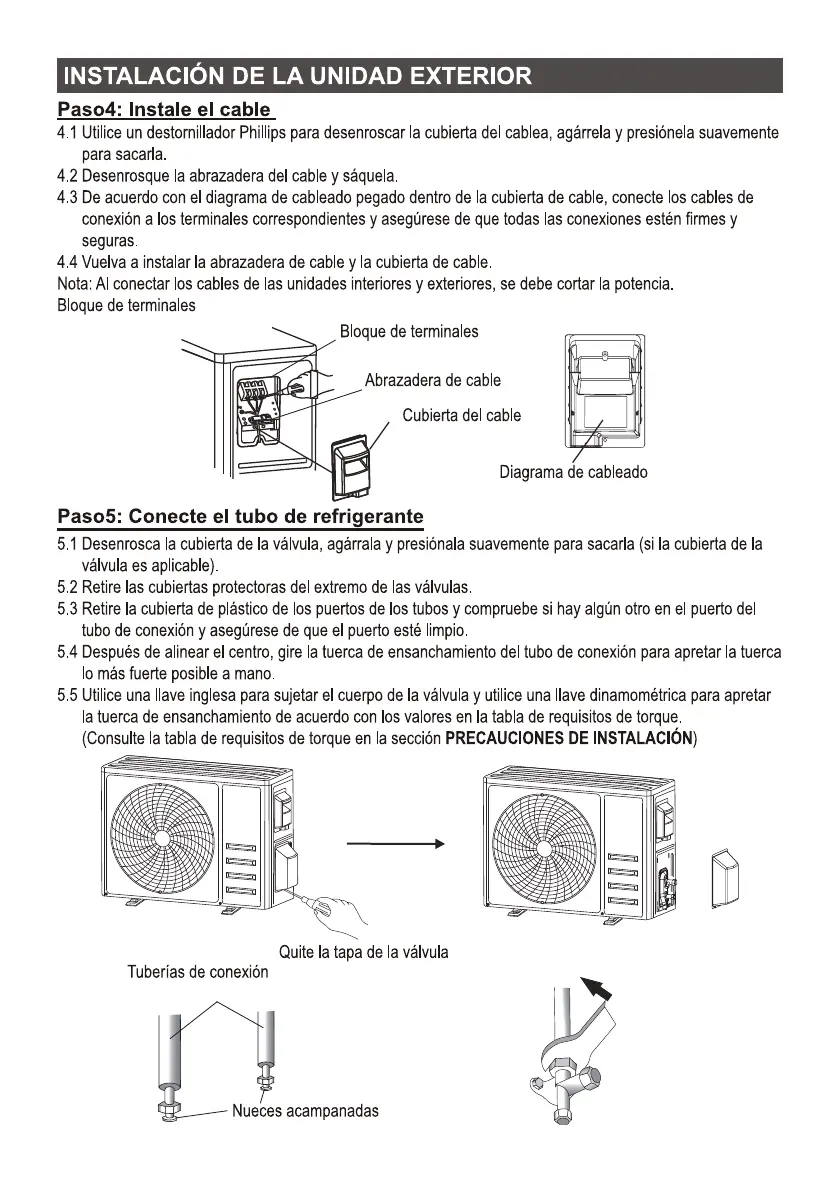 INSTALACIÓN DE LA UNIDAD EXTERIOR

Paso4: Instale el cable

4.1 Utilice un destornillador Phillips para desenroscar la cubierta del cablea, agárrela y presiónela suavemente para sacarla.
4.2 Desenrosque la abrazadera del cable y sáquela.
4.3 De acuerdo con el diagrama de cableado pegado dentro de la cubierta de cable, conecte los cables de conexión a los terminales correspondientes y asegúrese de que todas las conexiones estén firmes y seguras.
4.4 Vuelva a instalar la abrazadera de cable y la cubierta de cable.
Nota: Al conectar los cables de las unidades interiores y exteriores, se debe cortar la potencia.
Bloque de terminales

Bloque de terminales
Abrazadera de cable
Cubierta del cable
Diagrama de cableado

Paso5: Conecte el tubo de refrigerante

5.1 Desenrosca la cubierta de la válvula, agárrala y presiónala suavemente para sacarla (si la cubierta de la válvula es aplicable).
5.2 Retire las cubiertas protectoras del extremo de las válvulas.
5.3 Retire la cubierta de plástico de los puertos de los tubos y compruebe si hay algún otro en el puerto del tubo de conexión y asegúrese de que el puerto esté limpio.
5.4 Después de alinear el centro, gire la tuerca de ensanchamiento del tubo de conexión para apretar la tuerca lo más fuerte posible a mano.
5.5 Utilice una llave inglesa para sujetar el cuerpo de la válvula y utilice una llave dinamométrica para apretar la tuerca de ensanchamiento de acuerdo con los valores en la tabla de requisitos de torque.
(Consulte la tabla de requisitos de torque en la sección PRECAUCIONES DE INSTALACIÓN)

Quite la tapa de la válvula
Tuberías de conexión
Nueces acampanadas