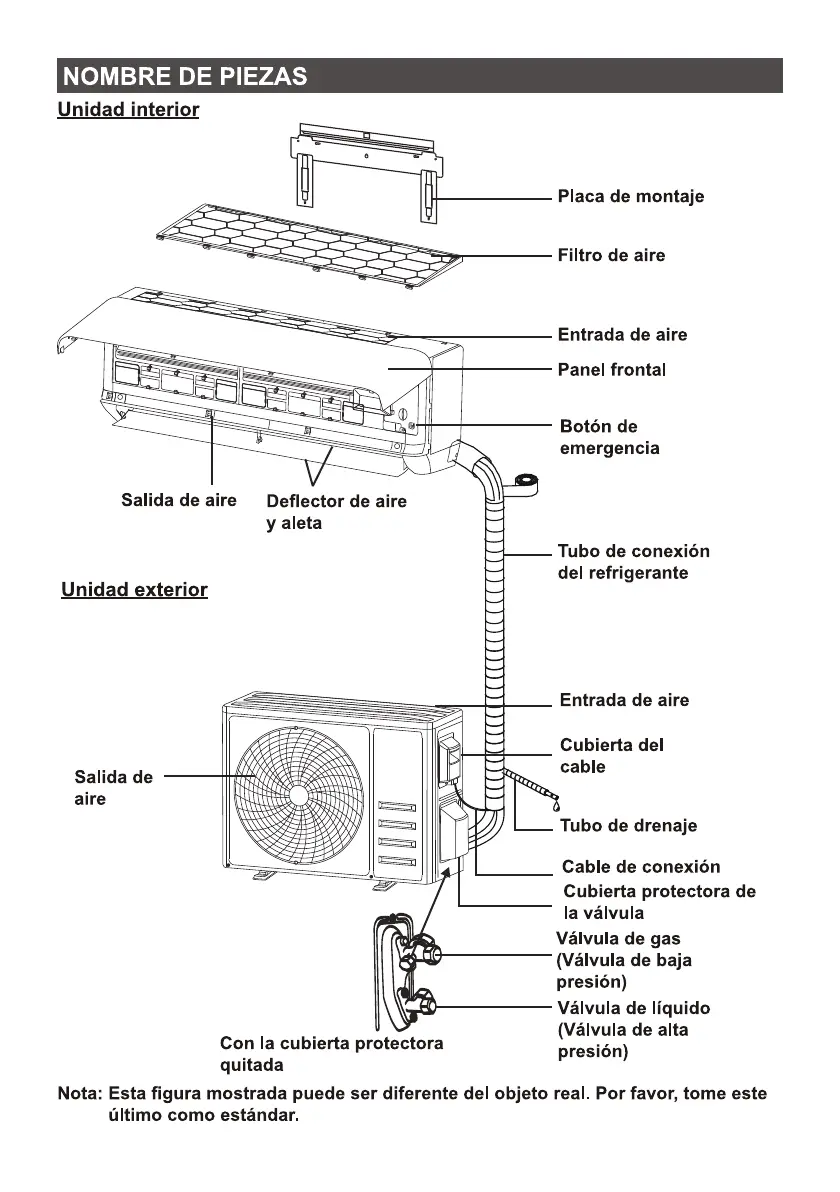 NOMBRE DE PIEZAS

Unidad interior

Placa de montaje

Filtro de aire

Entrada de aire

Panel frontal

Botón de emergencia

Salida de aire

Deflector de aire y aleta

Tubo de conexión del refrigerante

Unidad exterior

Entrada de aire

Cubierta del cable

Salida de aire

Tubo de drenaje

Cable de conexión

Cubierta protectora de la válvula

Válvula de gas (Válvula de baja presión)

Válvula de líquido (Válvula de alta presión)

Con la cubierta protectora quitada

Nota: Esta figura mostrada puede ser diferente del objeto real. Por favor, tome este último como estándar.