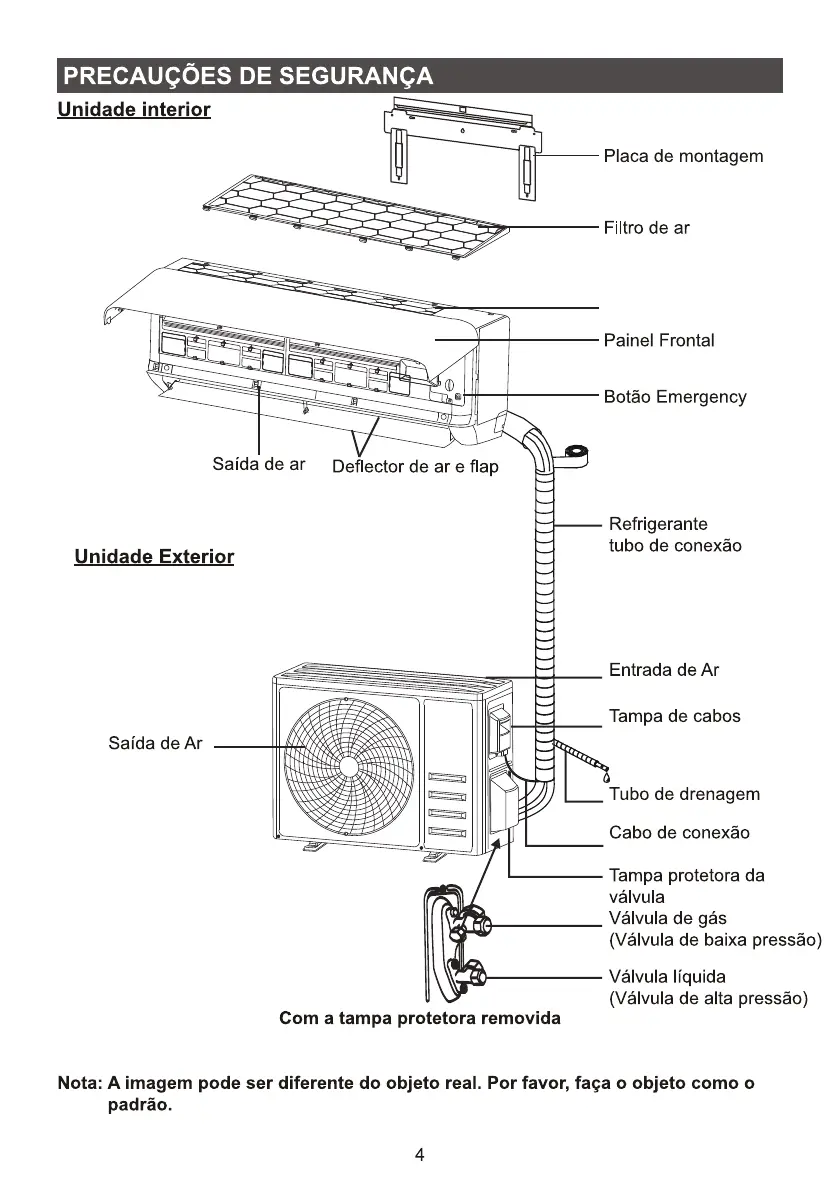 PRECAUÇÕES DE SEGURANÇA

Unidade interior

Placa de montagem

Filtro de ar

Painel Frontal

Botão Emergency

Saída de ar

Deflector de ar e flap

Refrigerante tubo de conexão

Unidade Exterior

Entrada de Ar

Tampa de cabos

Saída de Ar

Tubo de drenagem

Cabo de conexão

Tampa protetora da válvula

Válvula de gás (Válvula de baixa pressão)

Válvula líquida (Válvula de alta pressão)

Com a tampa protetora removida

Nota: A imagem pode ser diferente do objeto real. Por favor, faça o objeto como o padrão.

4