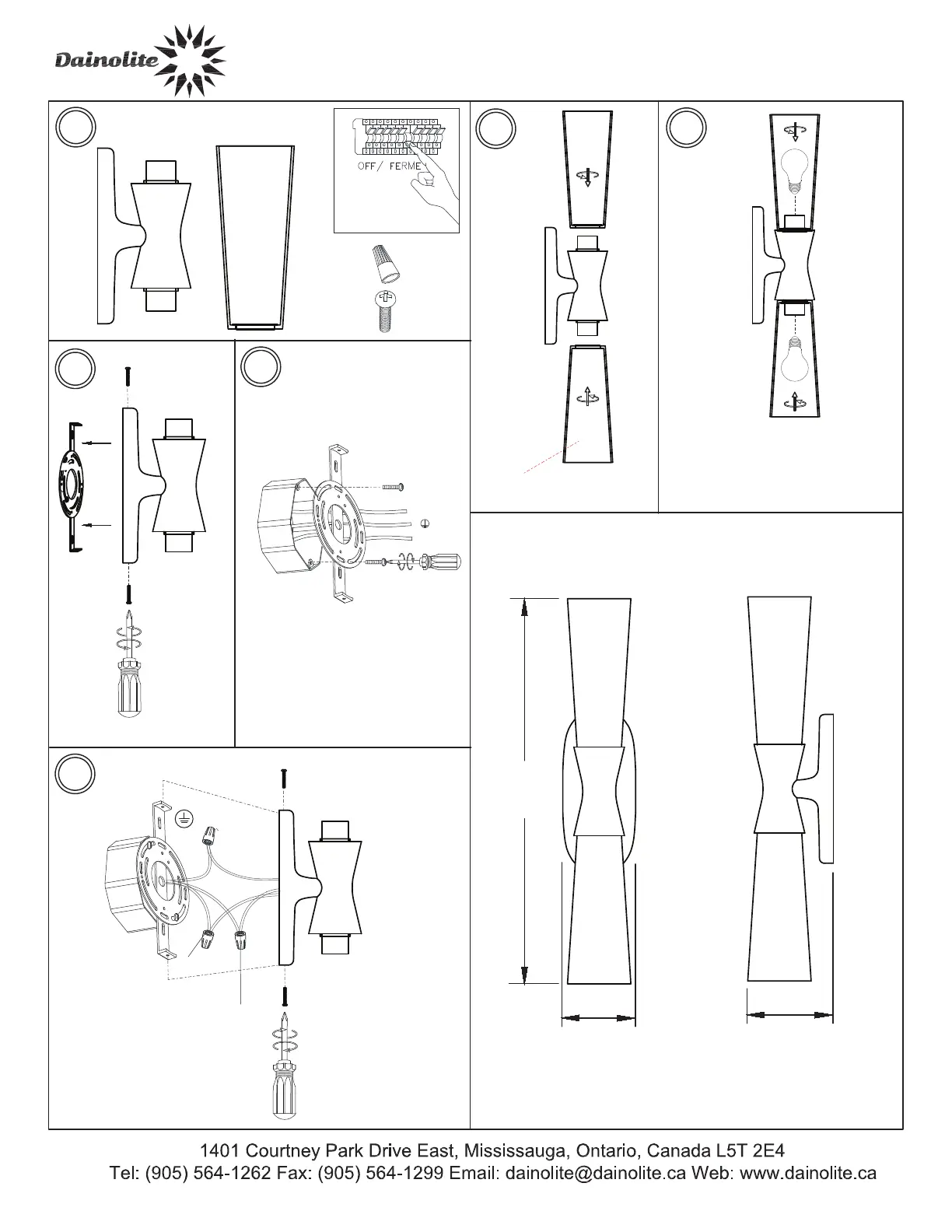 Dainolite

OFF/ FERME

1401 Courtney Park Drive East, Mississauga, Ontario, Canada L5T 2E4
Tel: (905) 564-1262 Fax: (905) 564-1299 Email: dainolite@dainolite.ca Web: www.dainolite.ca