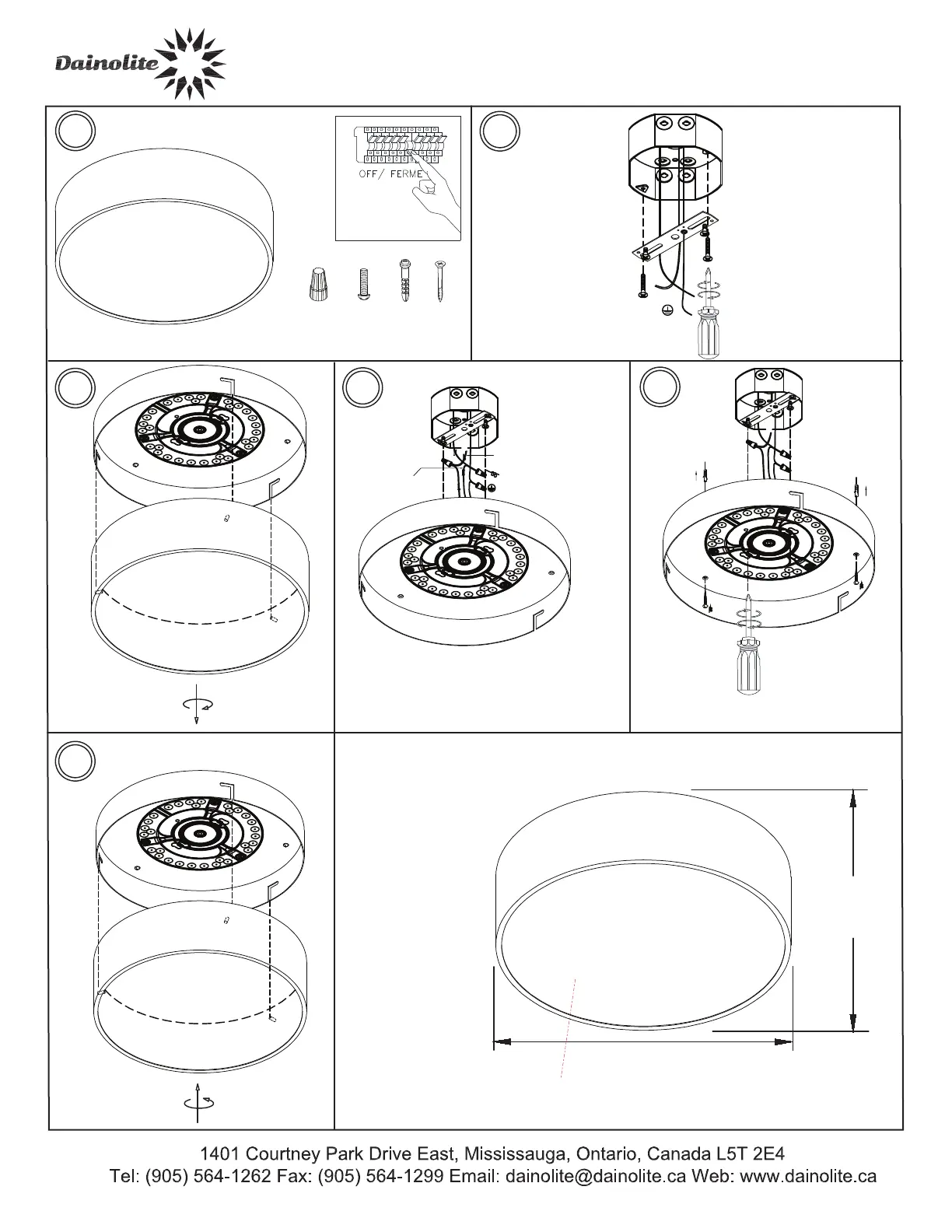 Dainolite

OFF/ FERME

1401 Courtney Park Drive East, Mississauga, Ontario, Canada L5T 2E4
Tel: (905) 564-1262 Fax: (905) 564-1299 Email: dainolite@dainolite.ca Web: www.dainolite.ca