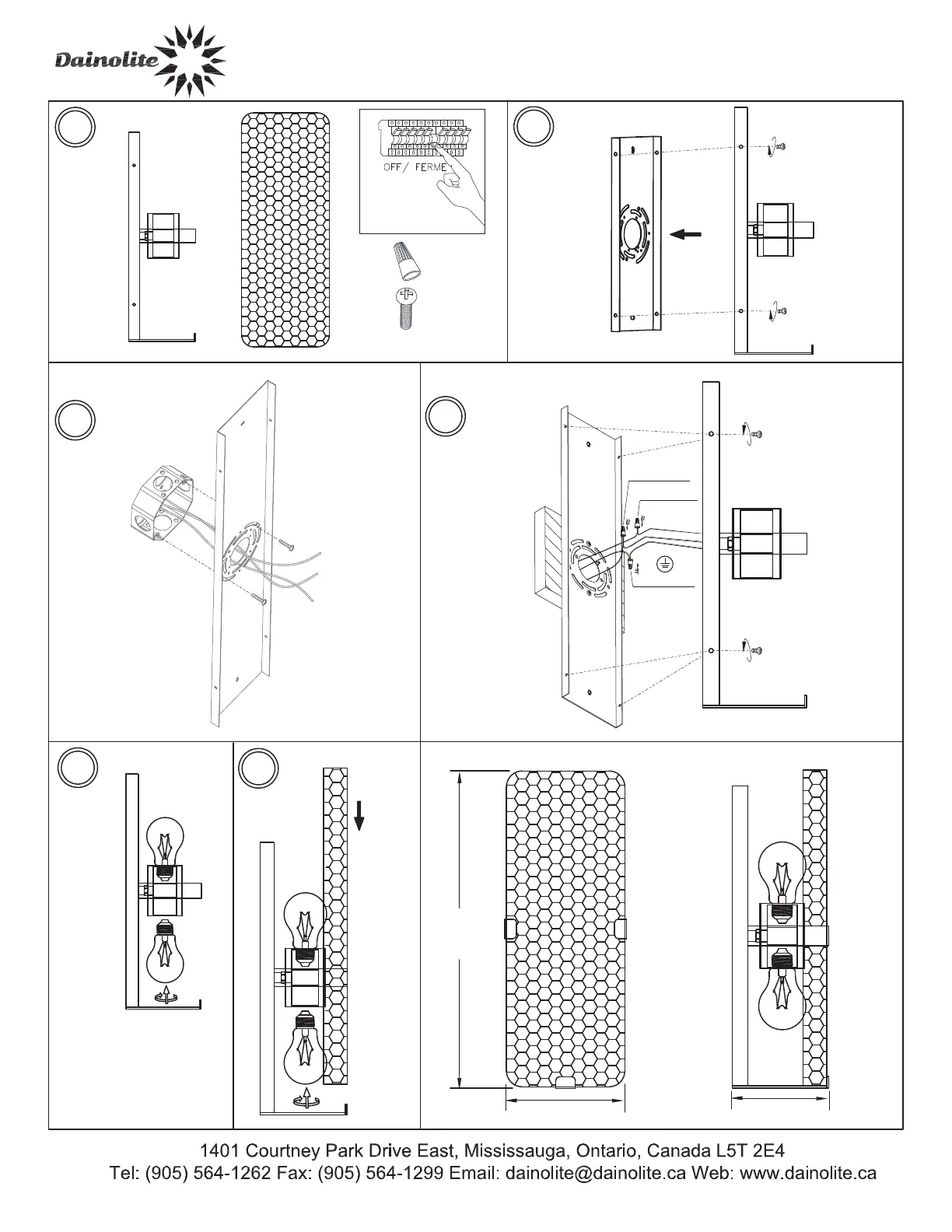 Dainolite

OFF/ FERME

1401 Courtney Park Drive East, Mississauga, Ontario, Canada L5T 2E4
Tel: (905) 564-1262 Fax: (905) 564-1299 Email: dainolite@dainolite.ca Web: www.dainolite.ca