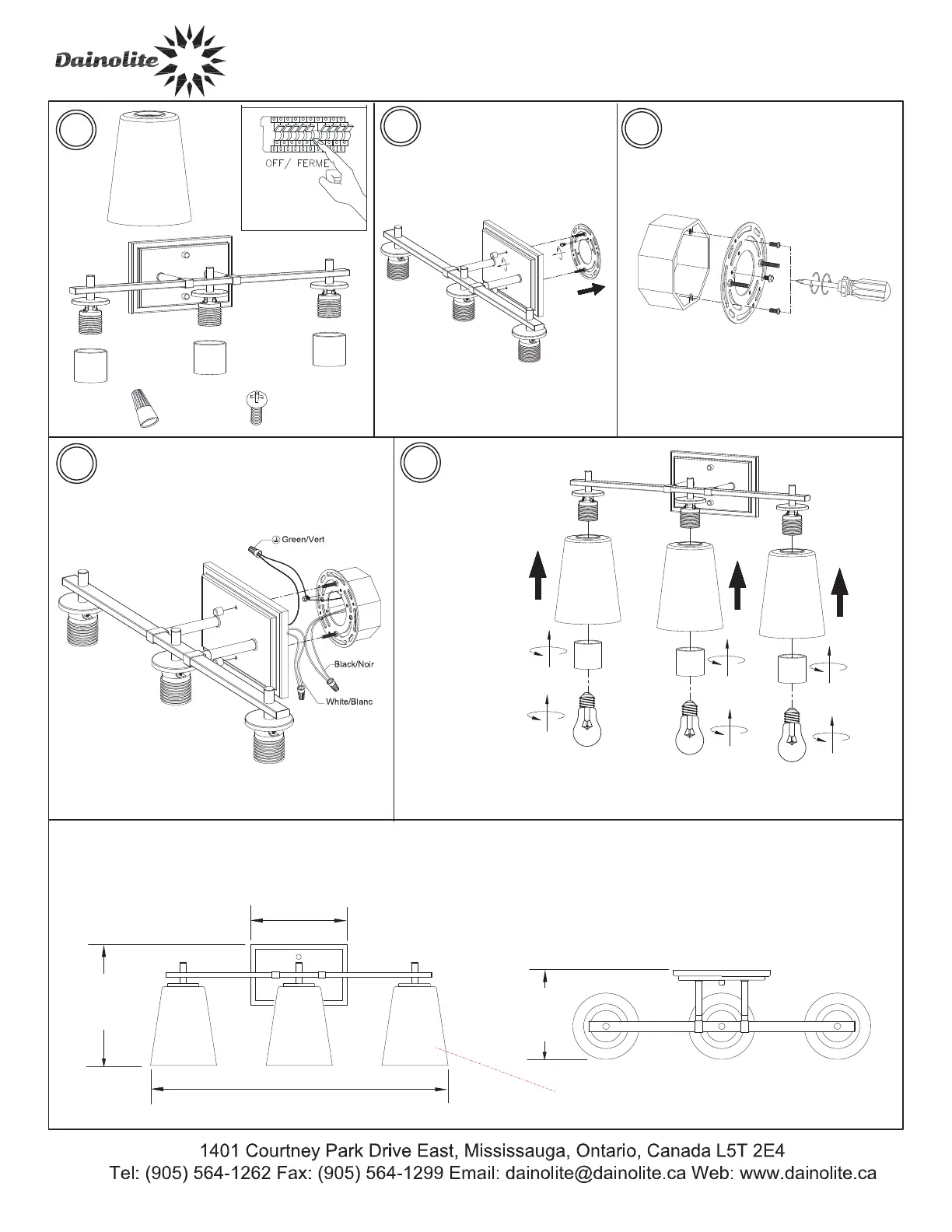 Dainolite

OFF/ FERME

Green/Vert

Black/Noir

White/Blanc

1401 Courtney Park Drive East, Mississauga, Ontario, Canada L5T 2E4
Tel: (905) 564-1262 Fax: (905) 564-1299 Email: dainolite@dainolite.ca Web: www.dainolite.ca