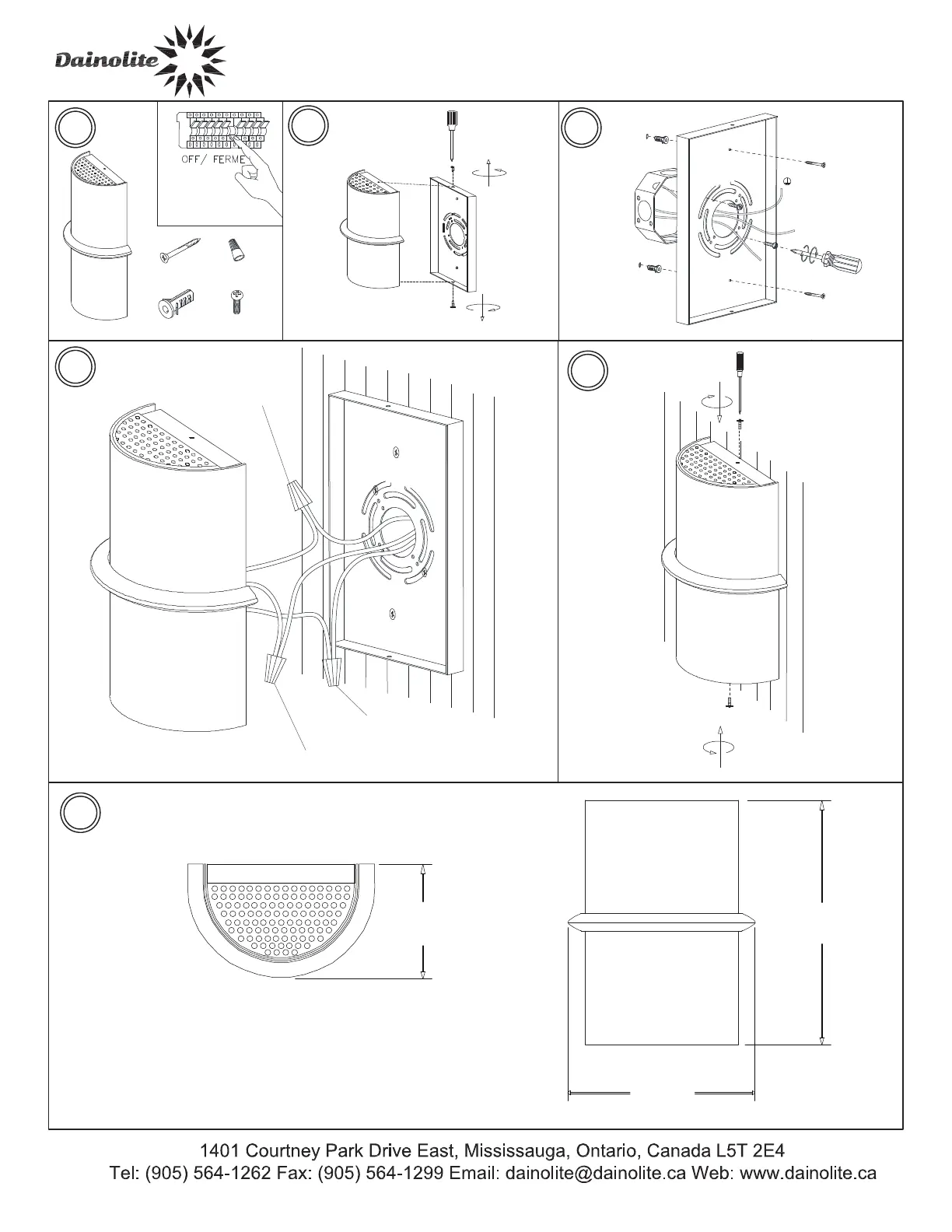 Dainolite

OFF/ FERME

1401 Courtney Park Drive East, Mississauga, Ontario, Canada L5T 2E4
Tel: (905) 564-1262 Fax: (905) 564-1299 Email: dainolite@dainolite.ca Web: www.dainolite.ca