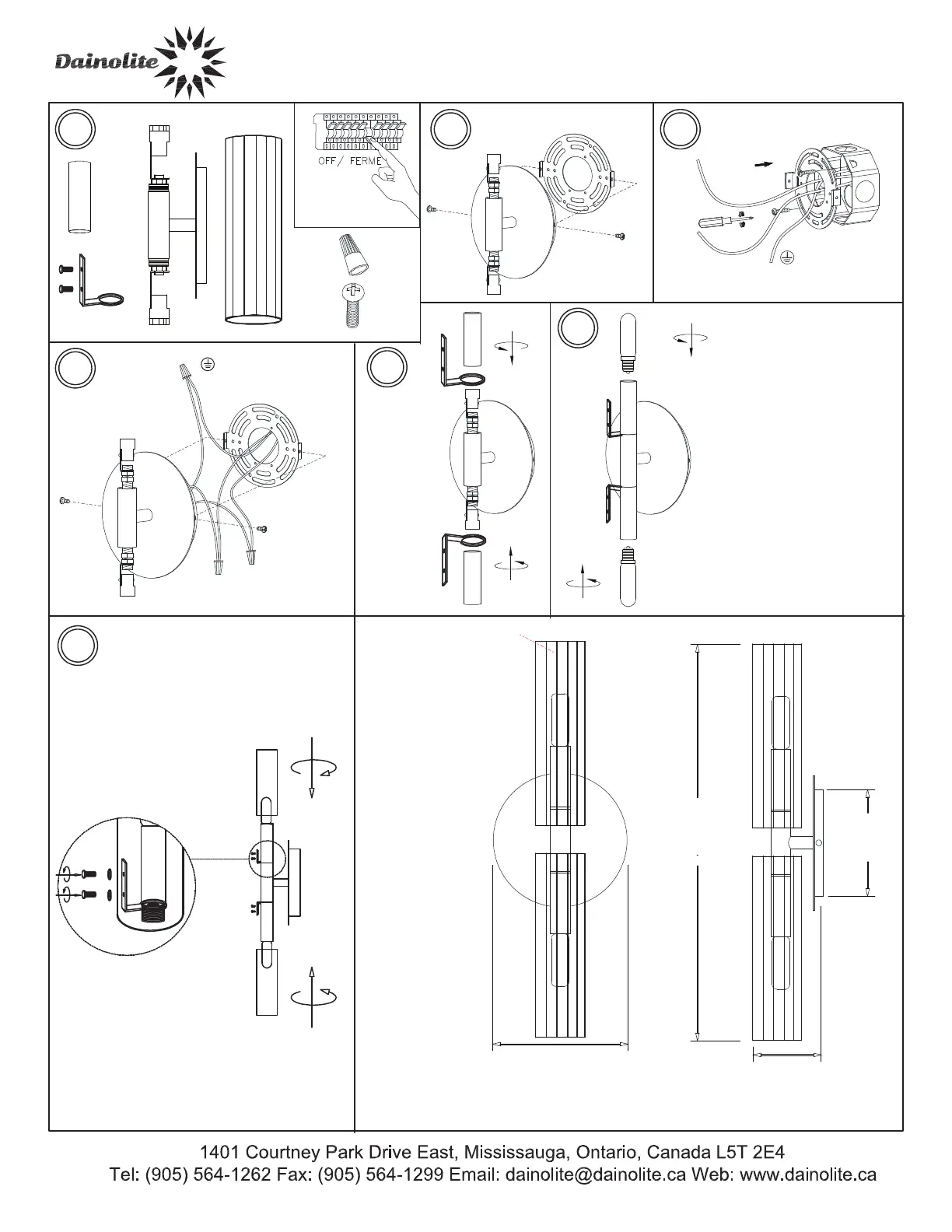 Dainolite

OFF / FERME

1401 Courtney Park Drive East, Mississauga, Ontario, Canada L5T 2E4
Tel: (905) 564-1262 Fax: (905) 564-1299 Email: dainolite@dainolite.ca Web: www.dainolite.ca