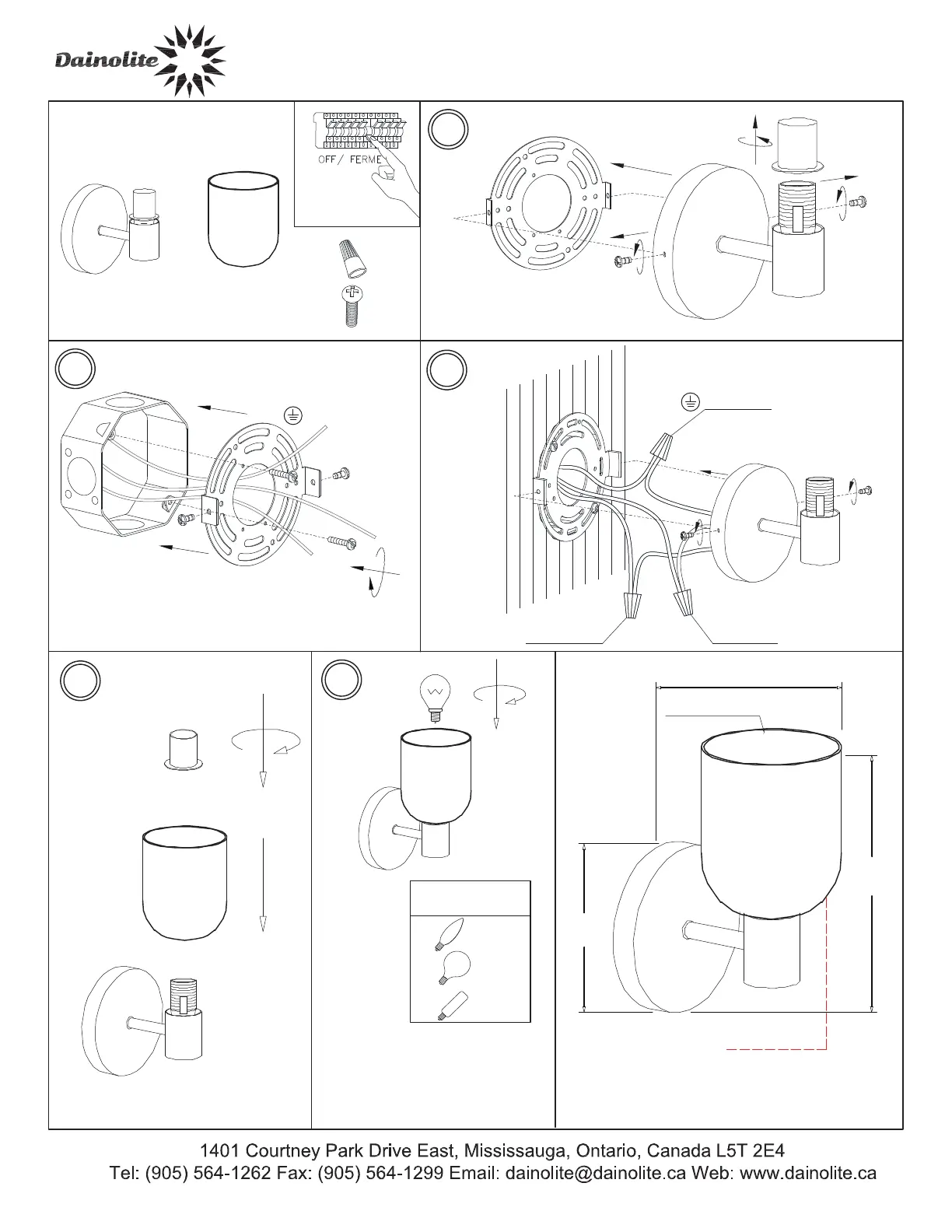 Dainolite

OFF / FERME

1401 Courtney Park Drive East, Mississauga, Ontario, Canada L5T 2E4
Tel: (905) 564-1262 Fax: (905) 564-1299 Email: dainolite@dainolite.ca Web: www.dainolite.ca