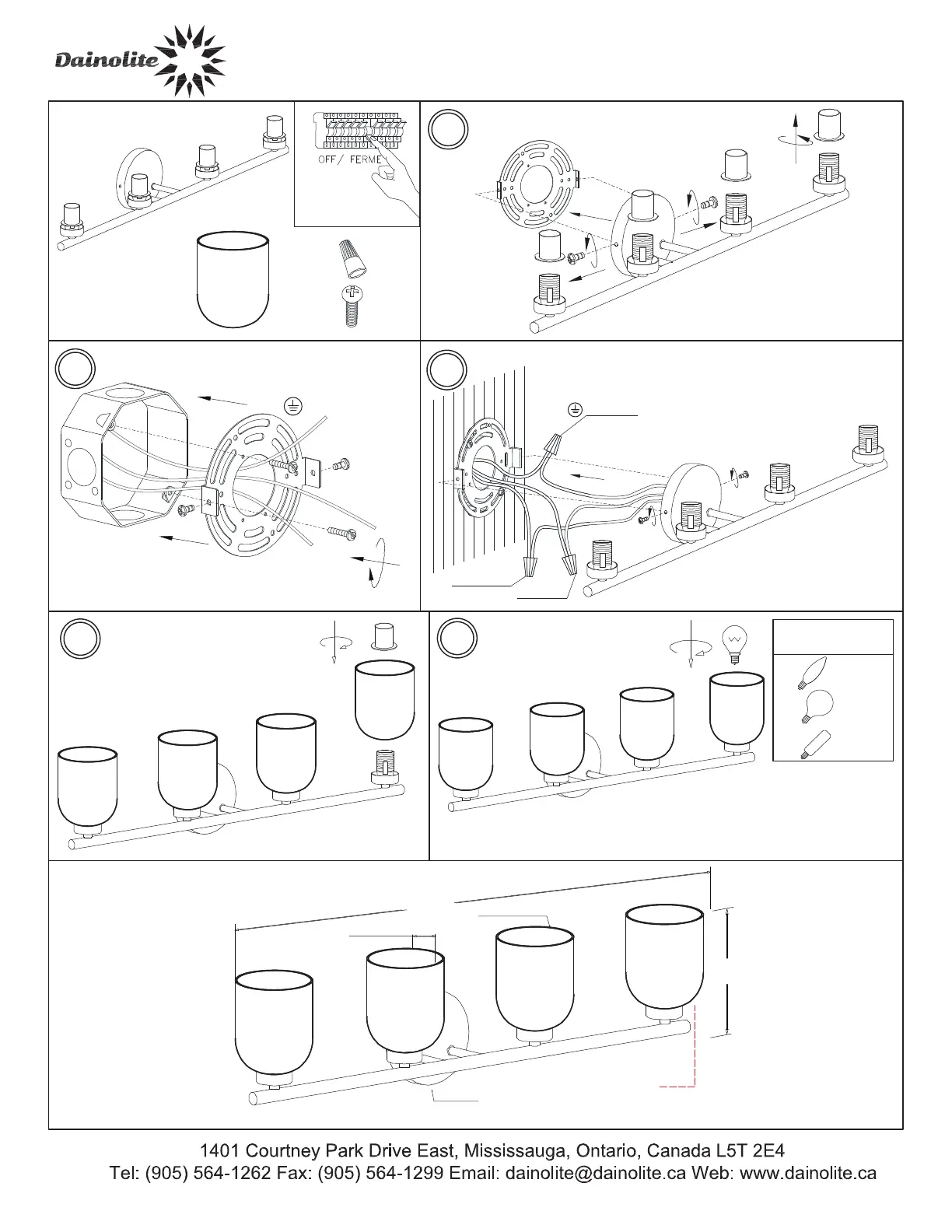 Dainolite

OFF / FERME

1401 Courtney Park Drive East, Mississauga, Ontario, Canada L5T 2E4
Tel: (905) 564-1262 Fax: (905) 564-1299 Email: dainolite@dainolite.ca Web: www.dainolite.ca