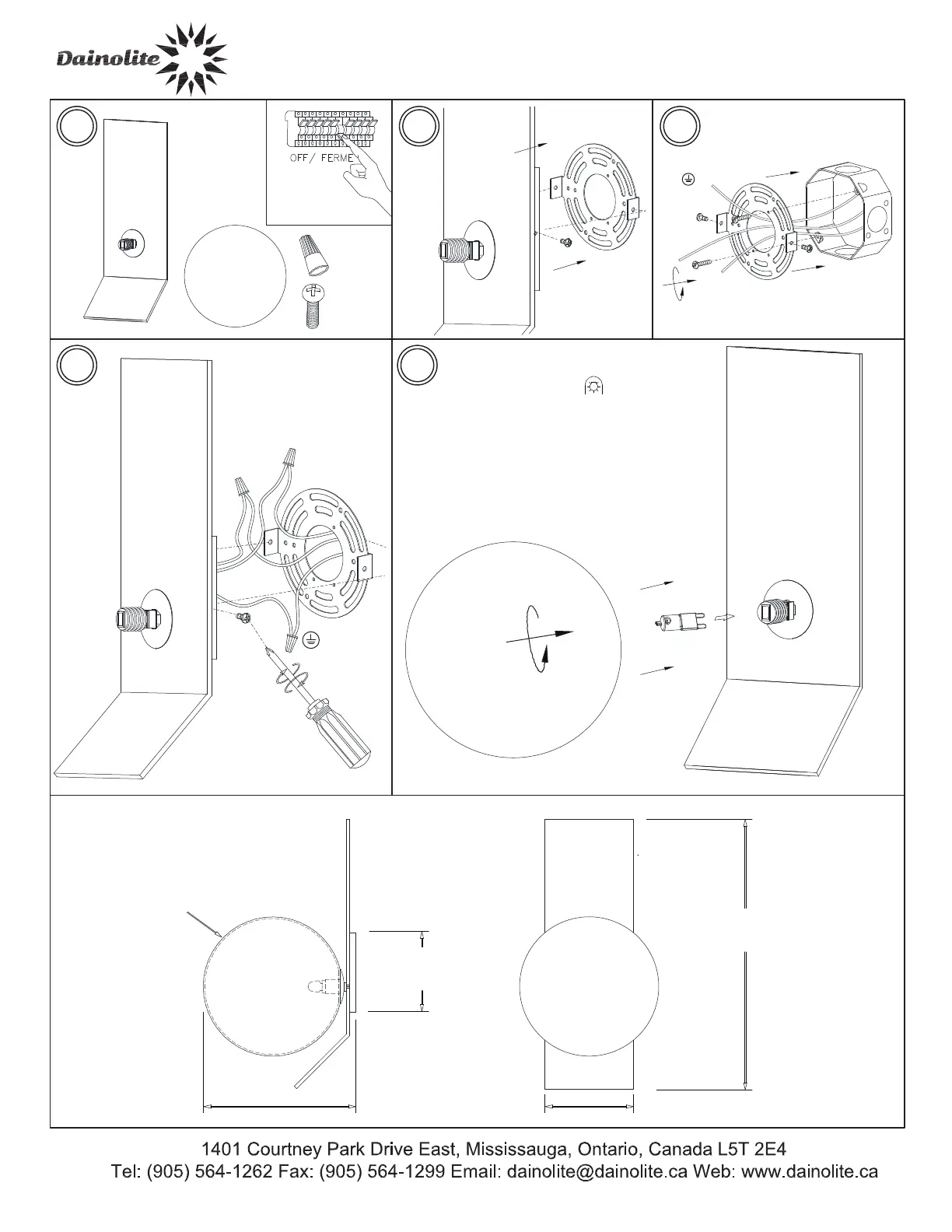 Dainolite

OFF/ FERME

1401 Courtney Park Drive East, Mississauga, Ontario, Canada L5T 2E4
Tel: (905) 564-1262 Fax: (905) 564-1299 Email: dainolite@dainolite.ca Web: www.dainolite.ca