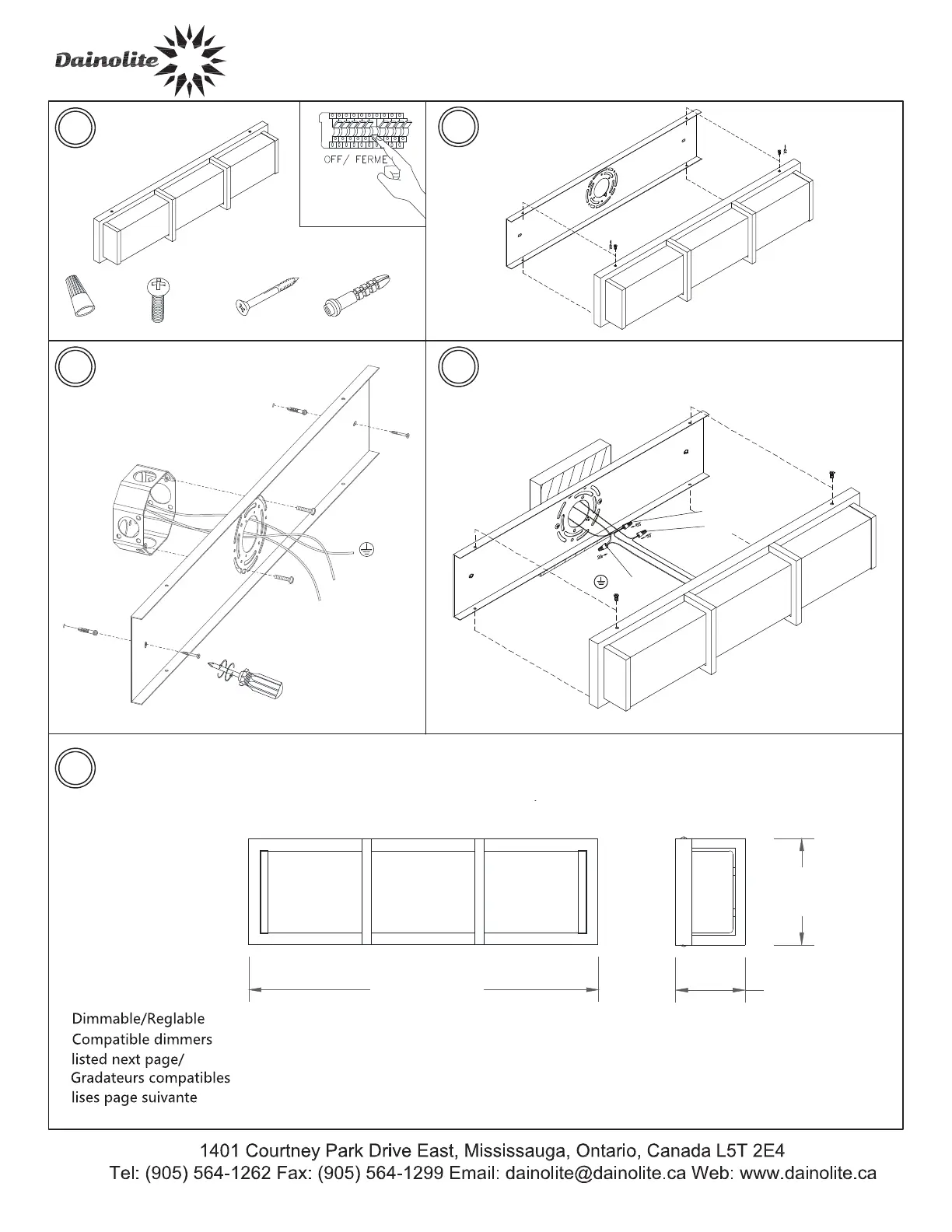 Dainolite

OFF/ FERME

Dimmable/Reglable
Compatible dimmers listed next page/
Gradateurs compatibles lises page suivante

1401 Courtney Park Drive East, Mississauga, Ontario, Canada L5T 2E4
Tel: (905) 564-1262 Fax: (905) 564-1299 Email: dainolite@dainolite.ca Web: www.dainolite.ca