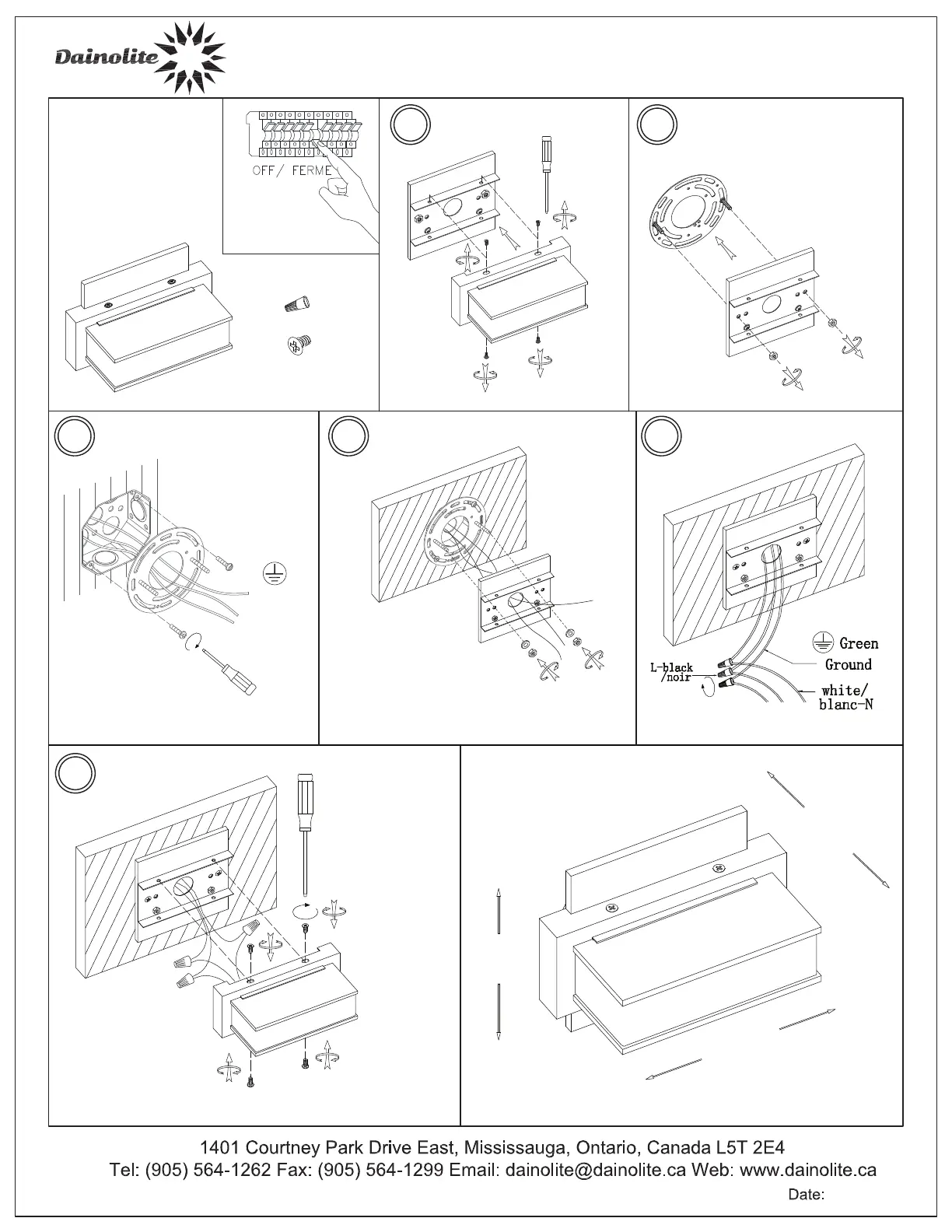 Dainolite

OFF/ FERME

Green
Ground
L-black
/noir
white/
blanc-N

1401 Courtney Park Drive East, Mississauga, Ontario, Canada L5T 2E4
Tel: (905) 564-1262 Fax: (905) 564-1299 Email: dainolite@dainolite.ca Web: www.dainolite.ca
Date: