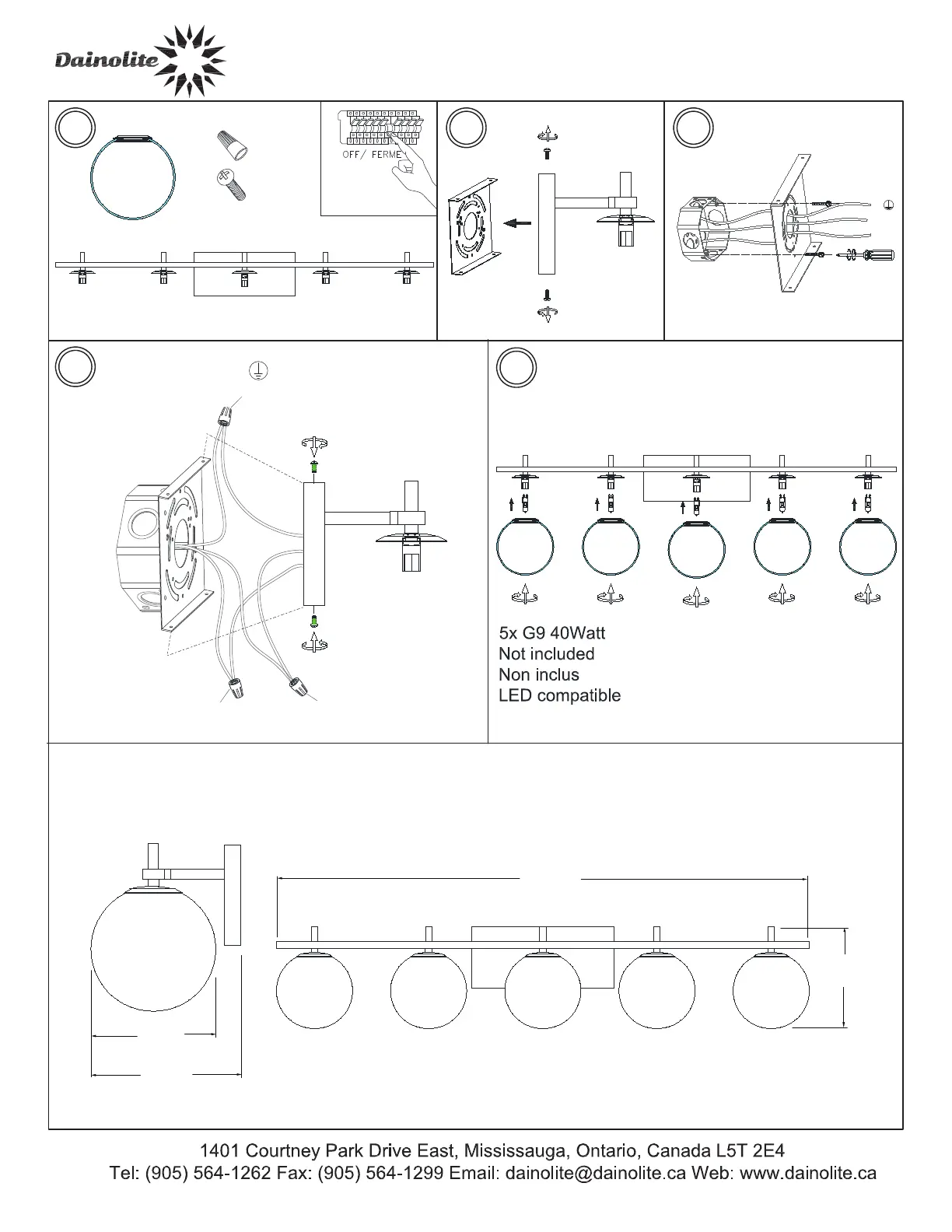 Dainolite

OFF/ FERME

5x G9 40Watt
Not included
Non inclus
LED compatible

1401 Courtney Park Drive East, Mississauga, Ontario, Canada L5T 2E4
Tel: (905) 564-1262 Fax: (905) 564-1299 Email: dainolite@dainolite.ca Web: www.dainolite.ca