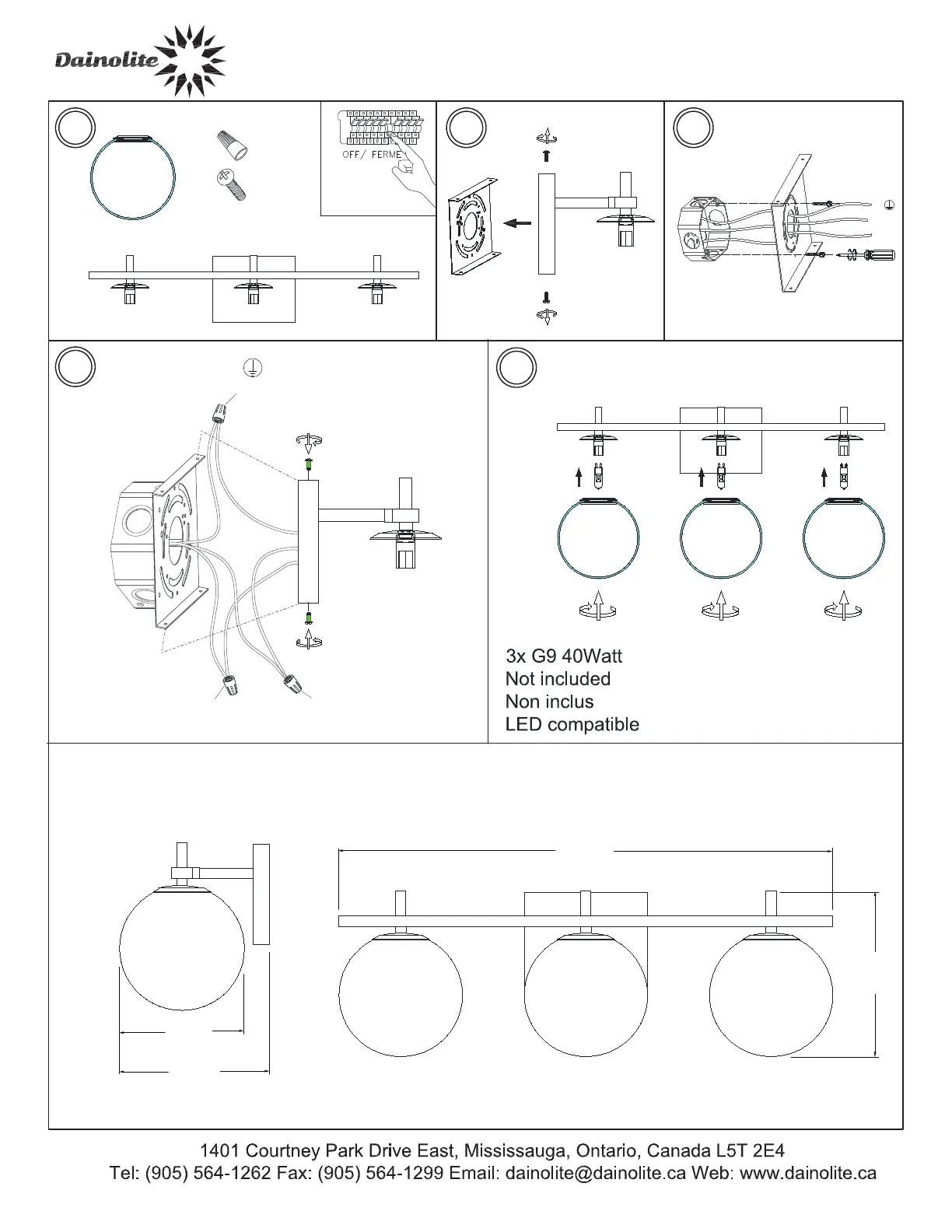 Dainolite

OFF/ FERME

3x G9 40Watt
Not included
Non inclus
LED compatible

1401 Courtney Park Drive East, Mississauga, Ontario, Canada L5T 2E4
Tel: (905) 564-1262 Fax: (905) 564-1299 Email: dainolite@dainolite.ca Web: www.dainolite.ca