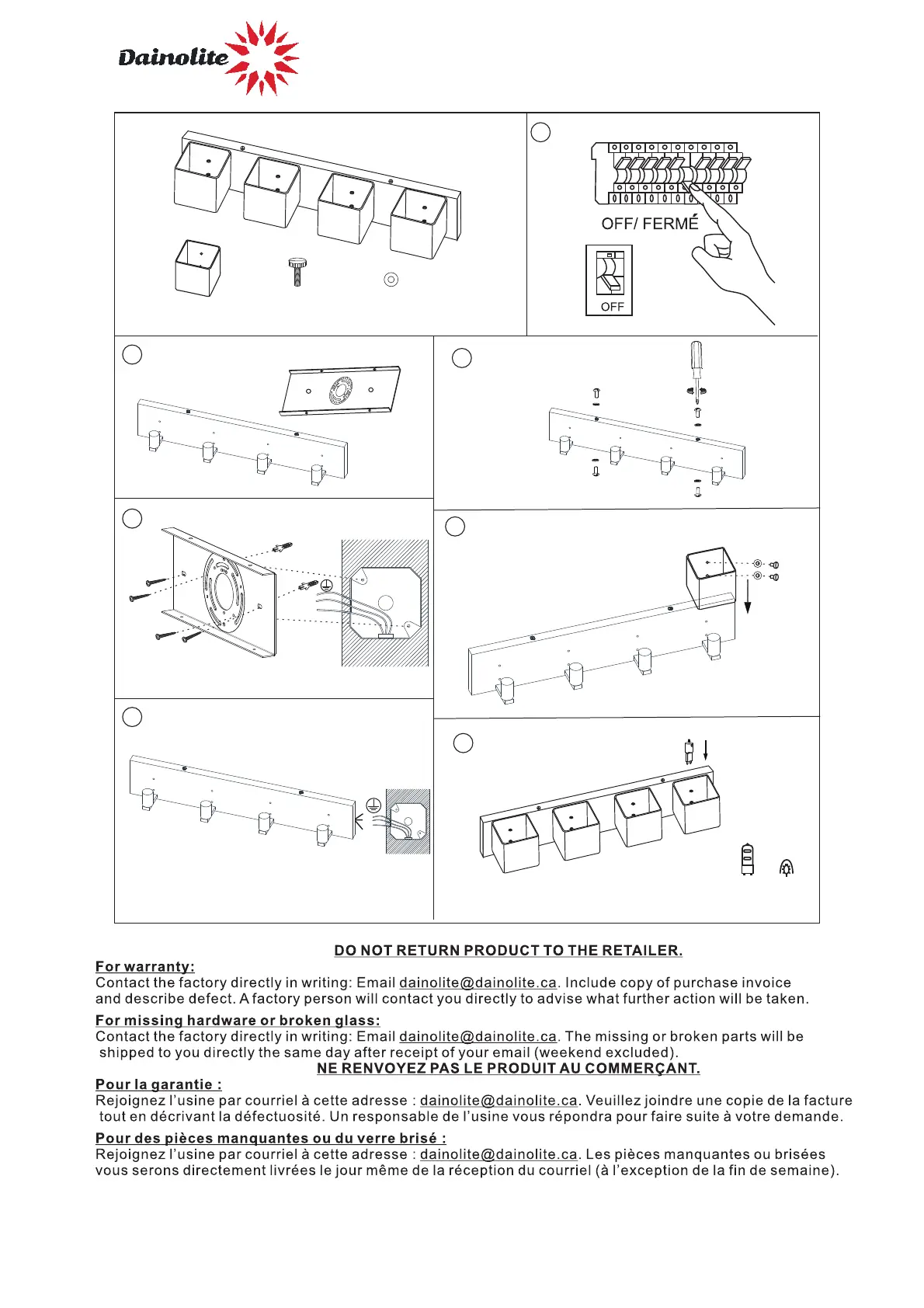 Dainolite

OFF/ FERMÉ

OFF

DO NOT RETURN PRODUCT TO THE RETAILER.

For warranty:
Contact the factory directly in writing: Email dainolite@dainolite.ca. Include copy of purchase invoice and describe defect. A factory person will contact you directly to advise what further action will be taken.

For missing hardware or broken glass:
Contact the factory directly in writing: Email dainolite@dainolite.ca. The missing or broken parts will be shipped to you directly the same day after receipt of your email (weekend excluded).

NE RENVOYEZ PAS LE PRODUIT AU COMMERÇANT.

Pour la garantie :
Rejoignez l'usine par courriel à cette adresse : dainolite@dainolite.ca. Veuillez joindre une copie de la facture tout en décrivant la défectuosité. Un responsable de l'usine vous répondra pour faire suite à votre demande.

Pour des pièces manquantes ou du verre brisé :
Rejoignez l'usine par courriel à cette adresse : dainolite@dainolite.ca. Les pièces manquantes ou brisées vous serons directement livrées le jour même de la réception du courriel (à l'exception de la fin de semaine).