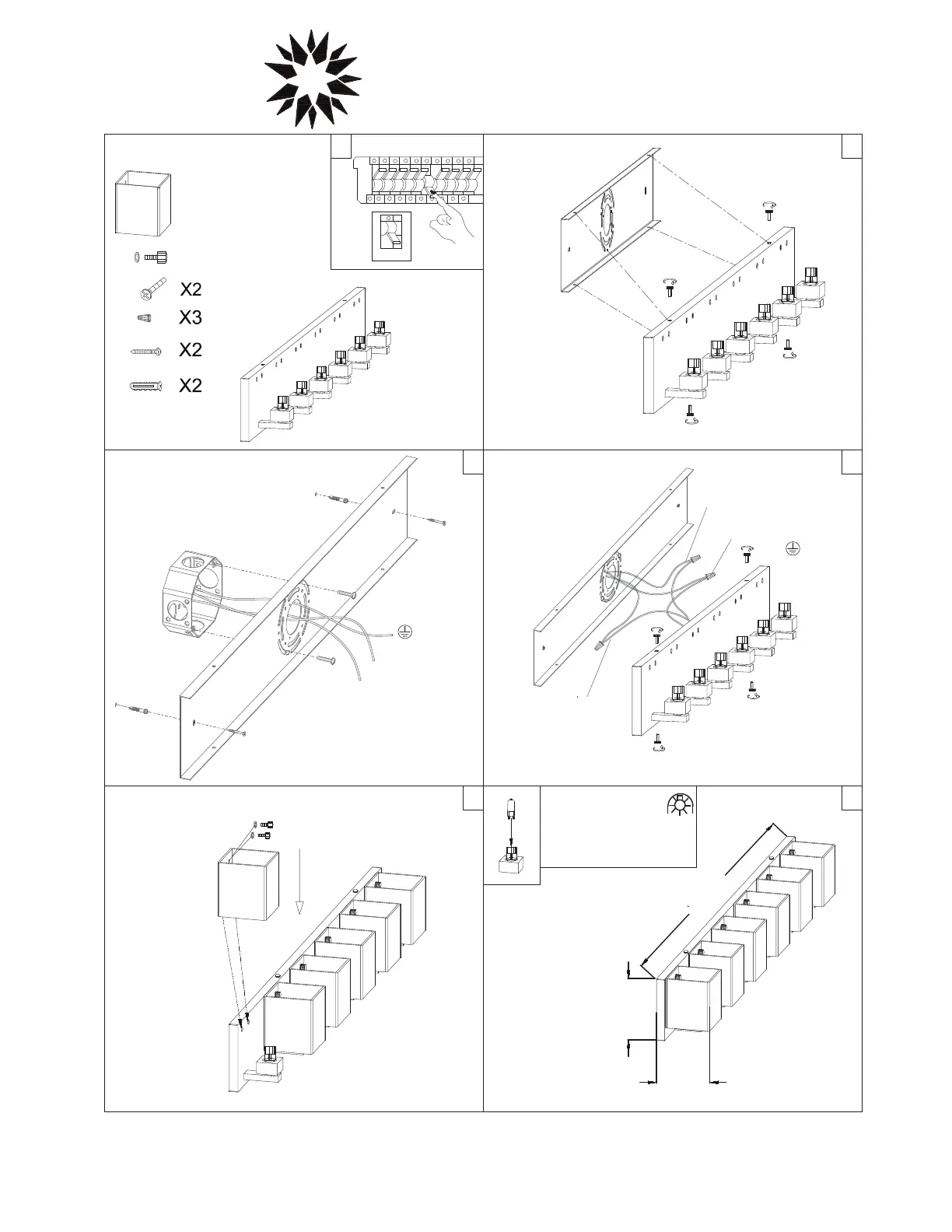 X2
X3
X2
X2