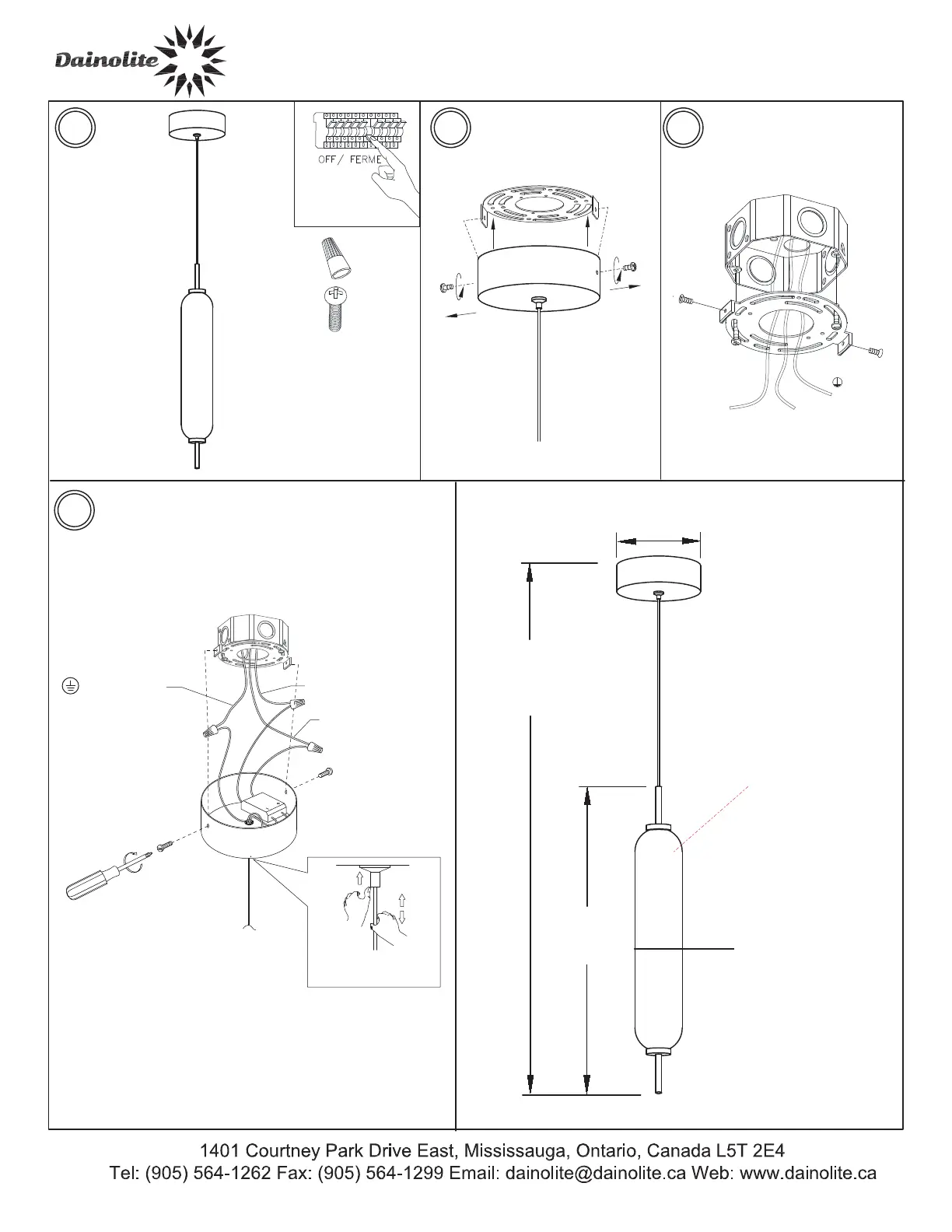 Dainolite

OFF / FERME

1401 Courtney Park Drive East, Mississauga, Ontario, Canada L5T 2E4
Tel: (905) 564-1262 Fax: (905) 564-1299 Email: dainolite@dainolite.ca Web: www.dainolite.ca