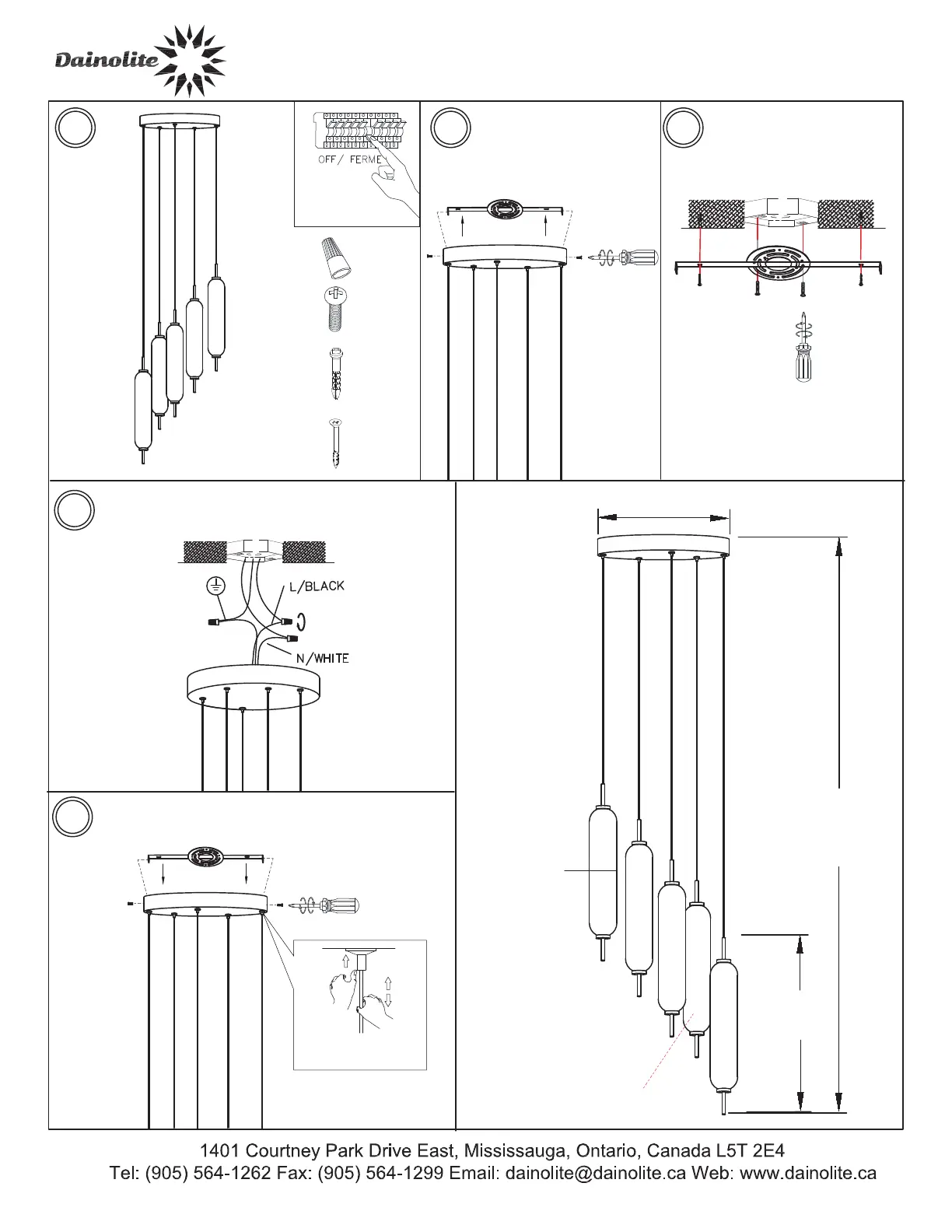 Dainolite

OFF/ FERME

L/BLACK

N/WHITE

1401 Courtney Park Drive East, Mississauga, Ontario, Canada L5T 2E4
Tel: (905) 564-1262 Fax: (905) 564-1299 Email: dainolite@dainolite.ca Web: www.dainolite.ca