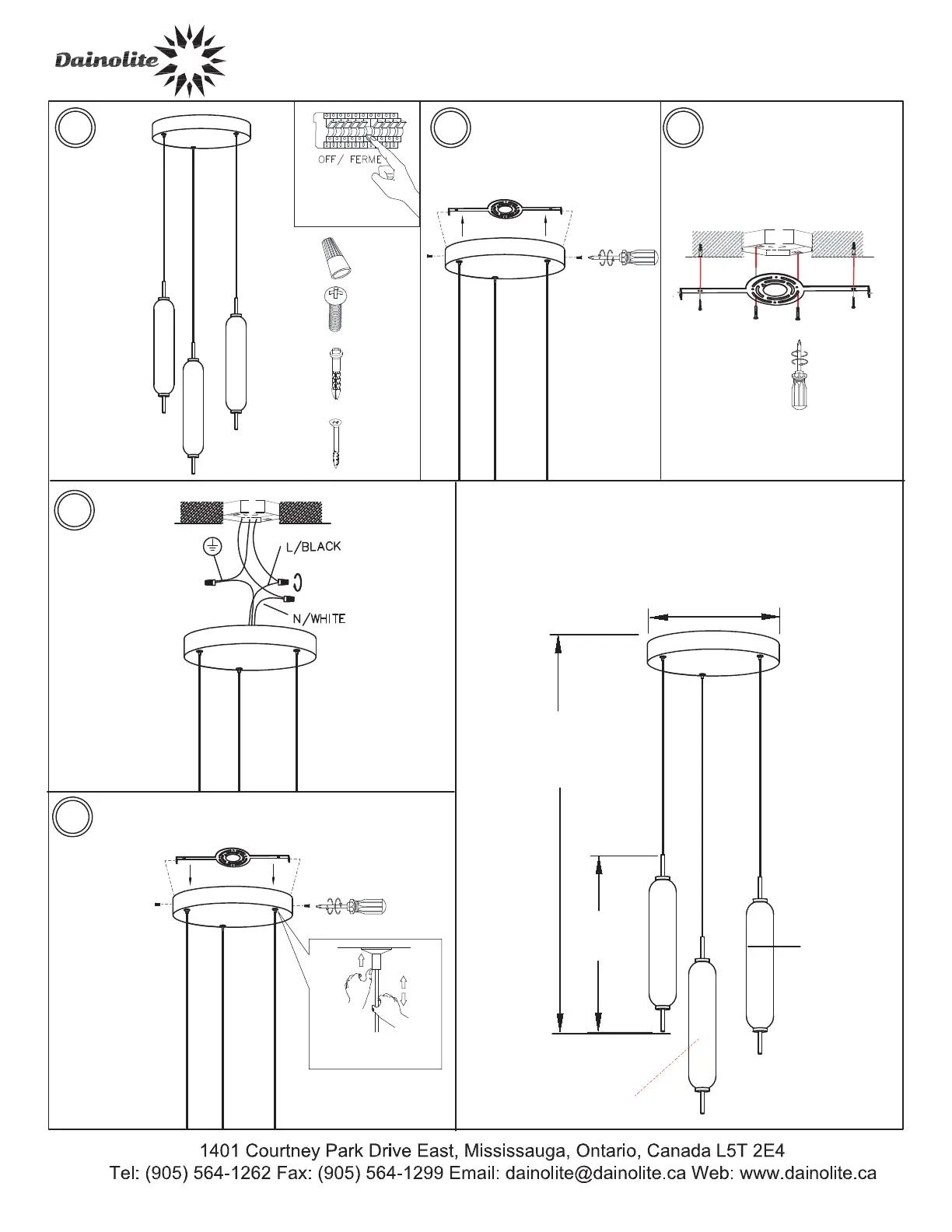 Dainolite

OFF/ FERME

L/BLACK

N/WHITE

1401 Courtney Park Drive East, Mississauga, Ontario, Canada L5T 2E4
Tel: (905) 564-1262 Fax: (905) 564-1299 Email: dainolite@dainolite.ca Web: www.dainolite.ca