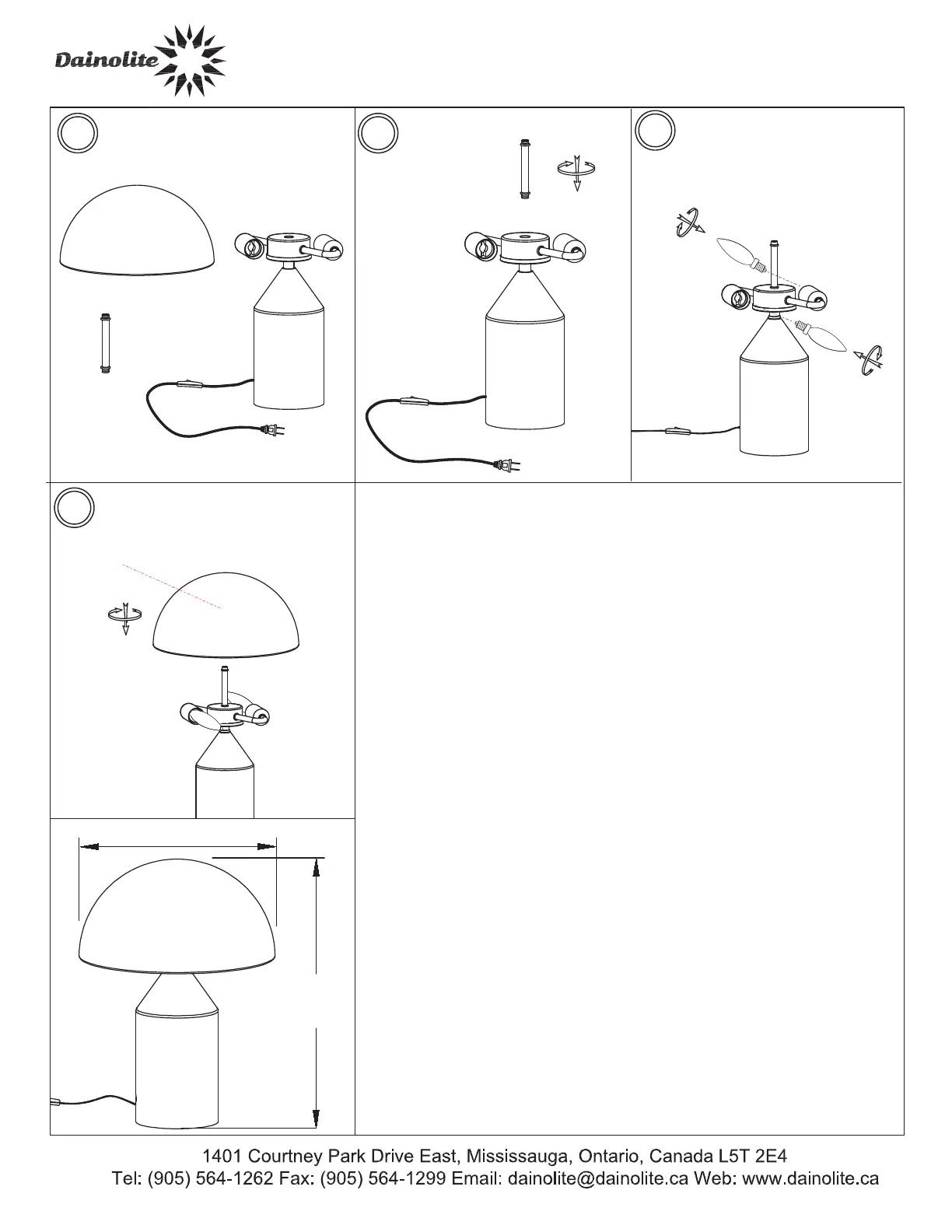 Dainolite

1401 Courtney Park Drive East, Mississauga, Ontario, Canada L5T 2E4
Tel: (905) 564-1262 Fax: (905) 564-1299 Email: dainolite@dainolite.ca Web: www.dainolite.ca