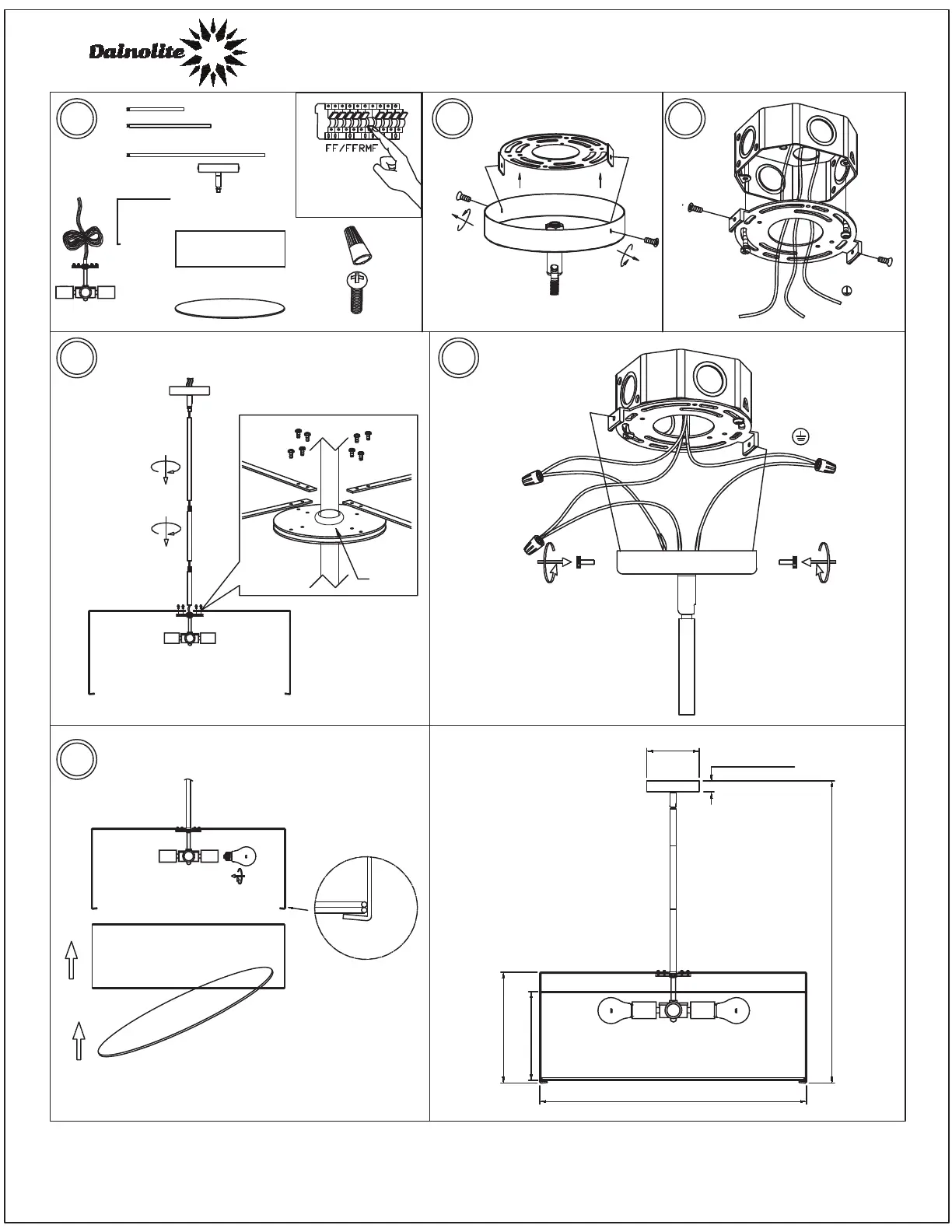 Dainolite

FF/FFRMF