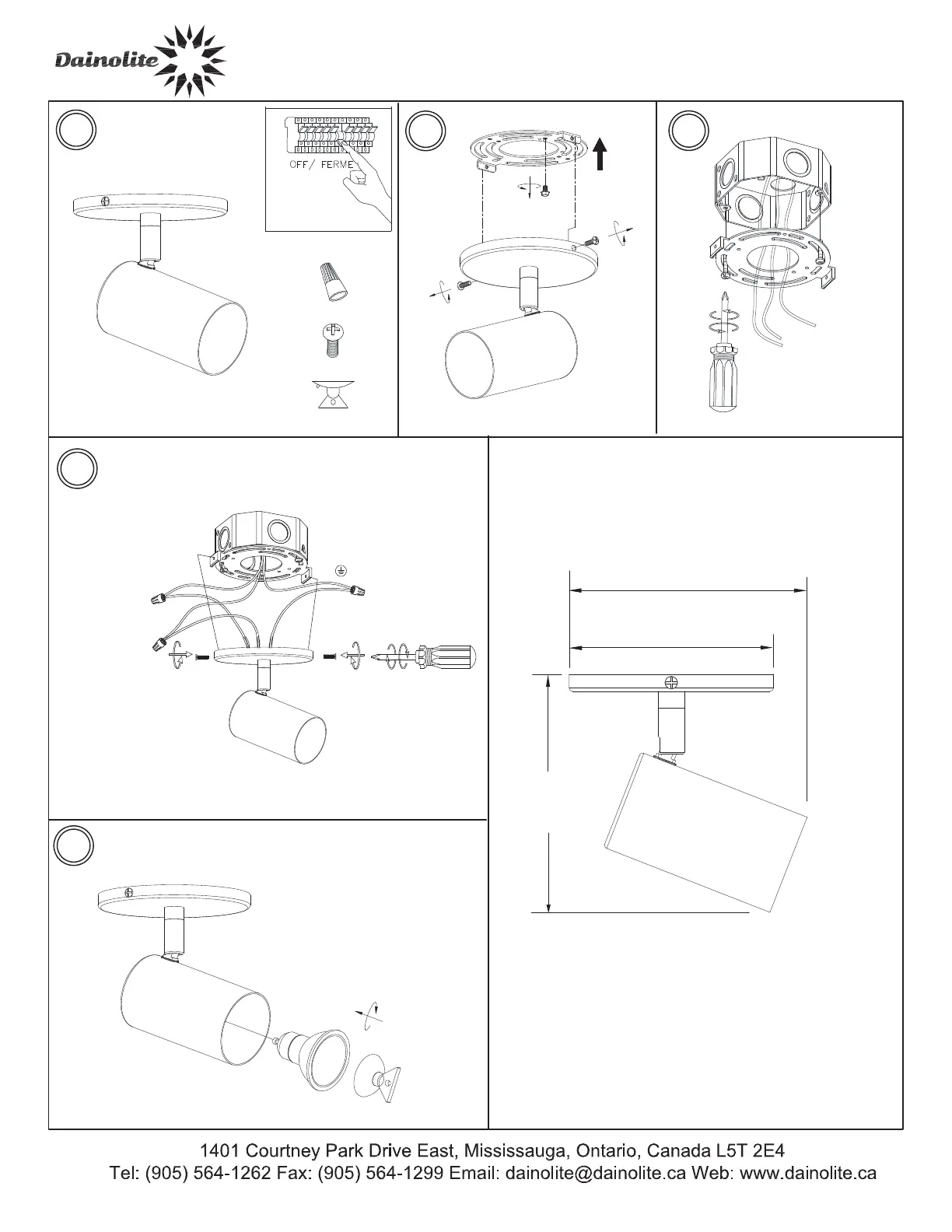 Dainolite

OFF/ FERME

1401 Courtney Park Drive East, Mississauga, Ontario, Canada L5T 2E4
Tel: (905) 564-1262 Fax: (905) 564-1299 Email: dainolite@dainolite.ca Web: www.dainolite.ca