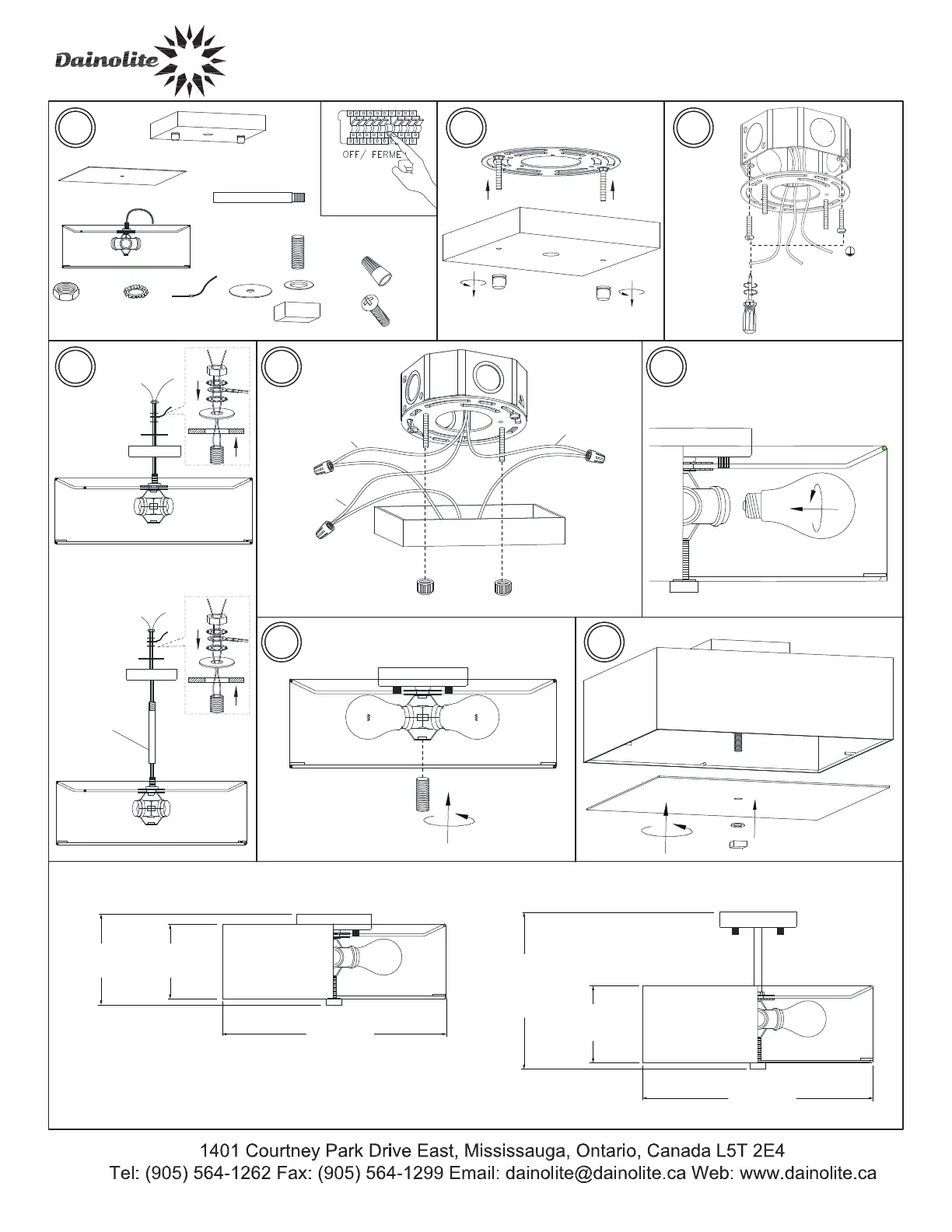 Dainolite

OFF/ FERME

1401 Courtney Park Drive East, Mississauga, Ontario, Canada L5T 2E4
Tel: (905) 564-1262 Fax: (905) 564-1299 Email: dainolite@dainolite.ca Web: www.dainolite.ca