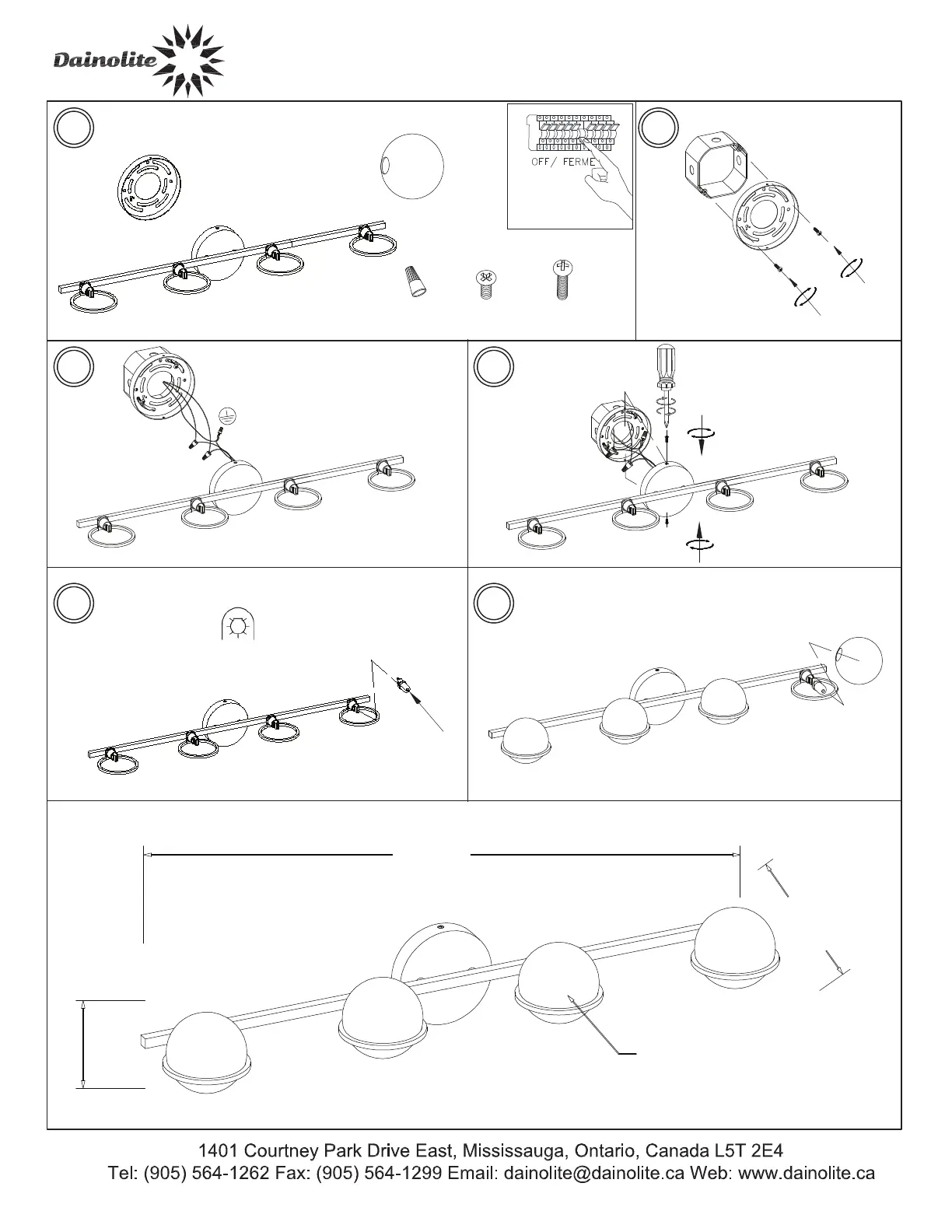 Dainolite

OFF/ FERME

1401 Courtney Park Drive East, Mississauga, Ontario, Canada L5T 2E4
Tel: (905) 564-1262 Fax: (905) 564-1299 Email: dainolite@dainolite.ca Web: www.dainolite.ca