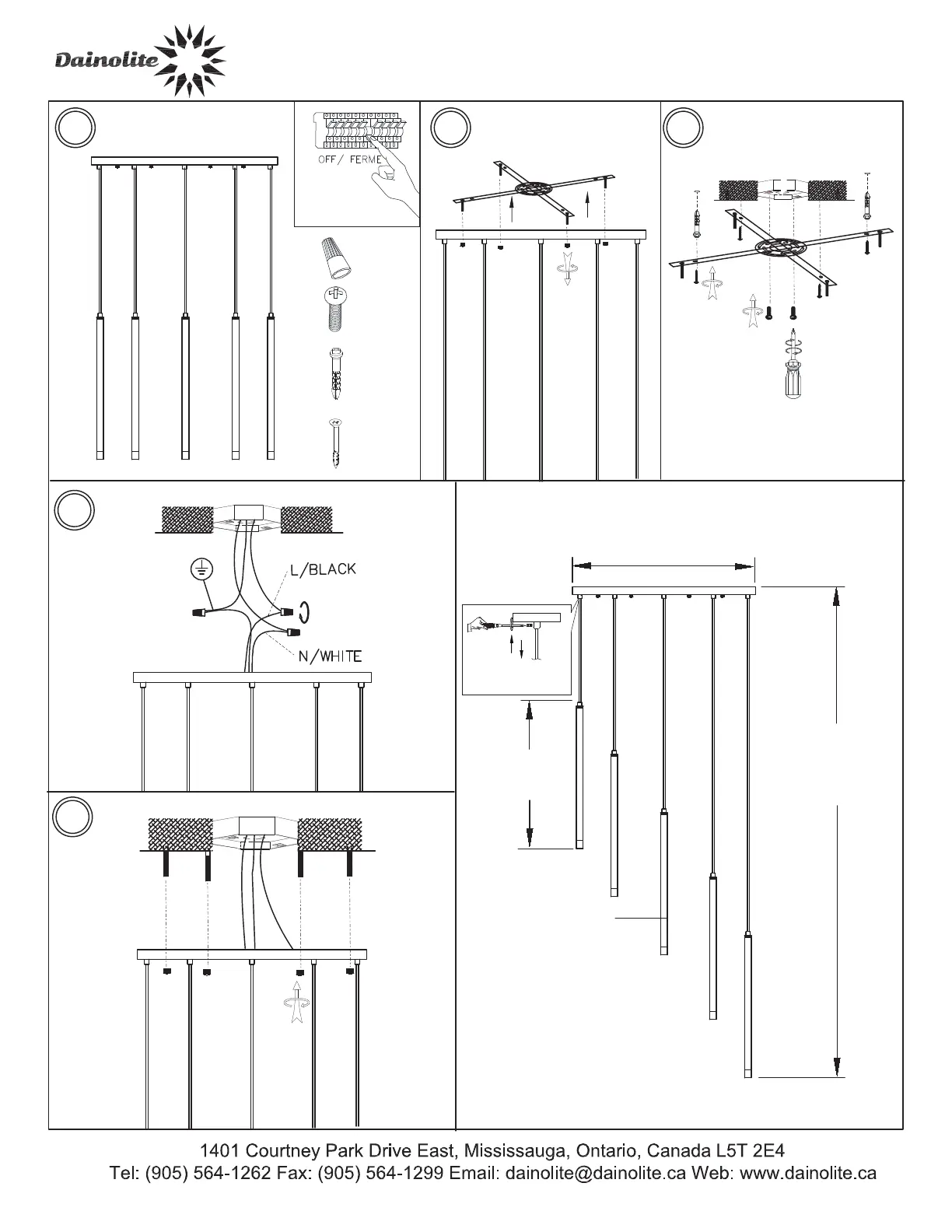 Dainolite

OFF/ FERME

L/BLACK

N/WHITE

1401 Courtney Park Drive East, Mississauga, Ontario, Canada L5T 2E4
Tel: (905) 564-1262 Fax: (905) 564-1299 Email: dainolite@dainolite.ca Web: www.dainolite.ca