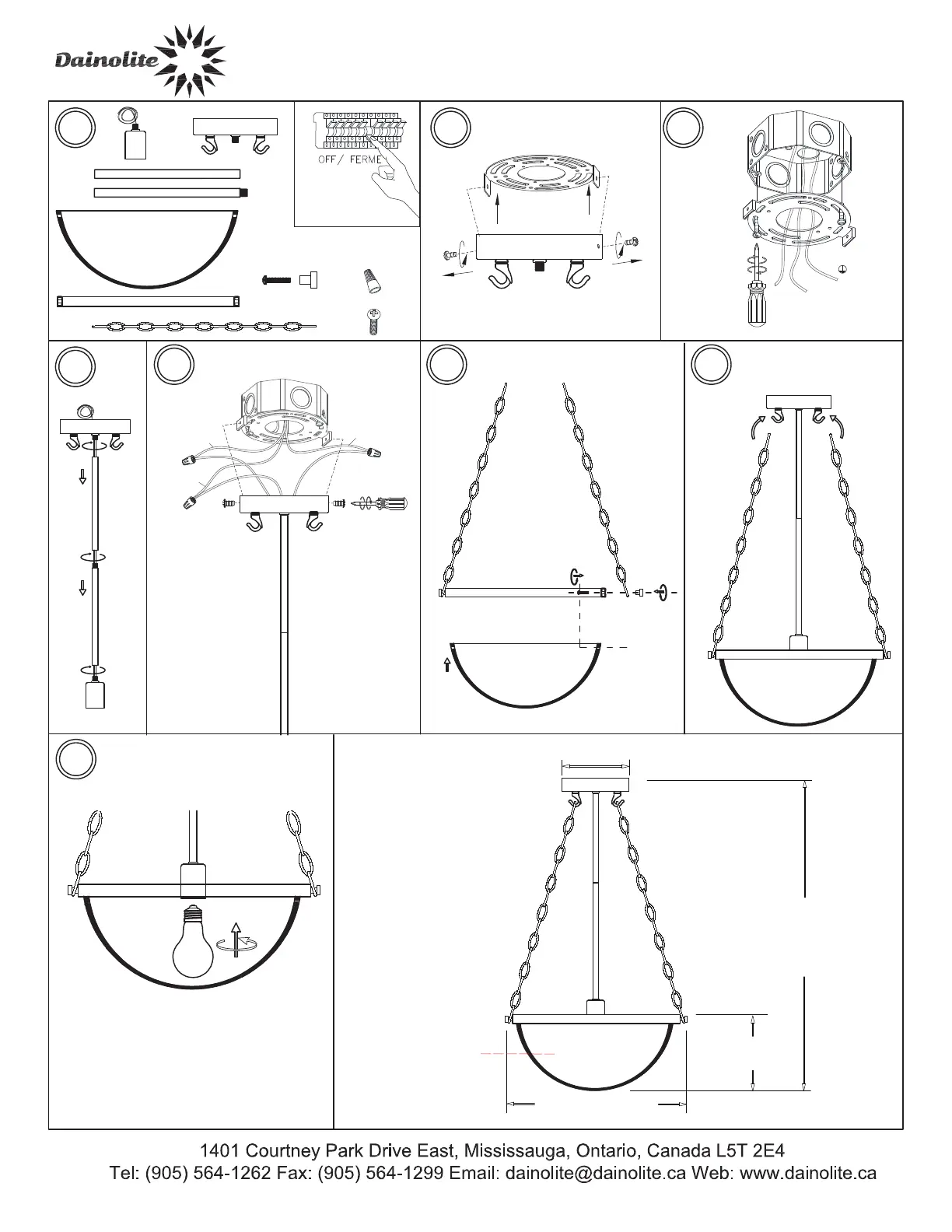 Dainolite

OFF / FERME

1401 Courtney Park Drive East, Mississauga, Ontario, Canada L5T 2E4
Tel: (905) 564-1262 Fax: (905) 564-1299 Email: dainolite@dainolite.ca Web: www.dainolite.ca