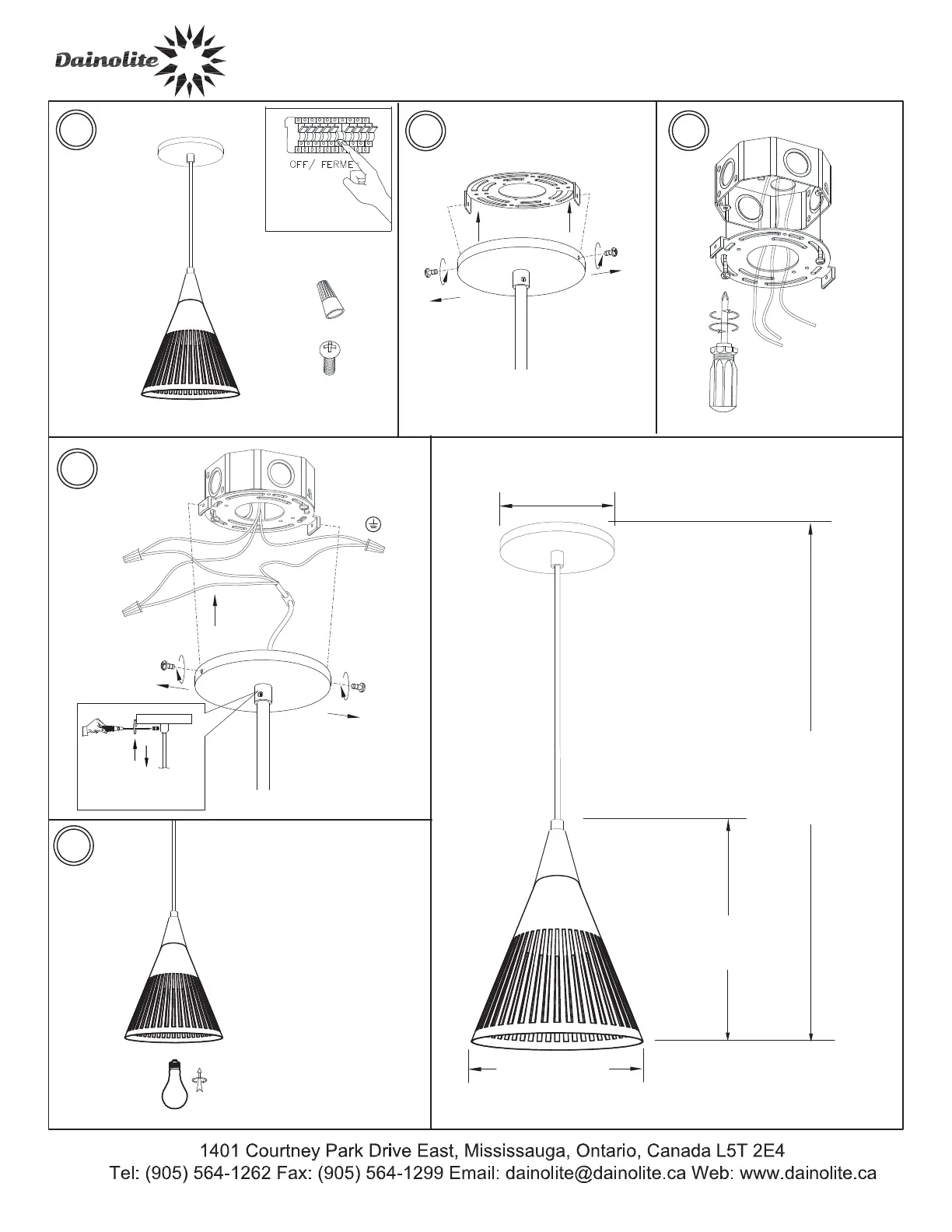 Dainolite

OFF/ FERME

1401 Courtney Park Drive East, Mississauga, Ontario, Canada L5T 2E4
Tel: (905) 564-1262 Fax: (905) 564-1299 Email: dainolite@dainolite.ca Web: www.dainolite.ca