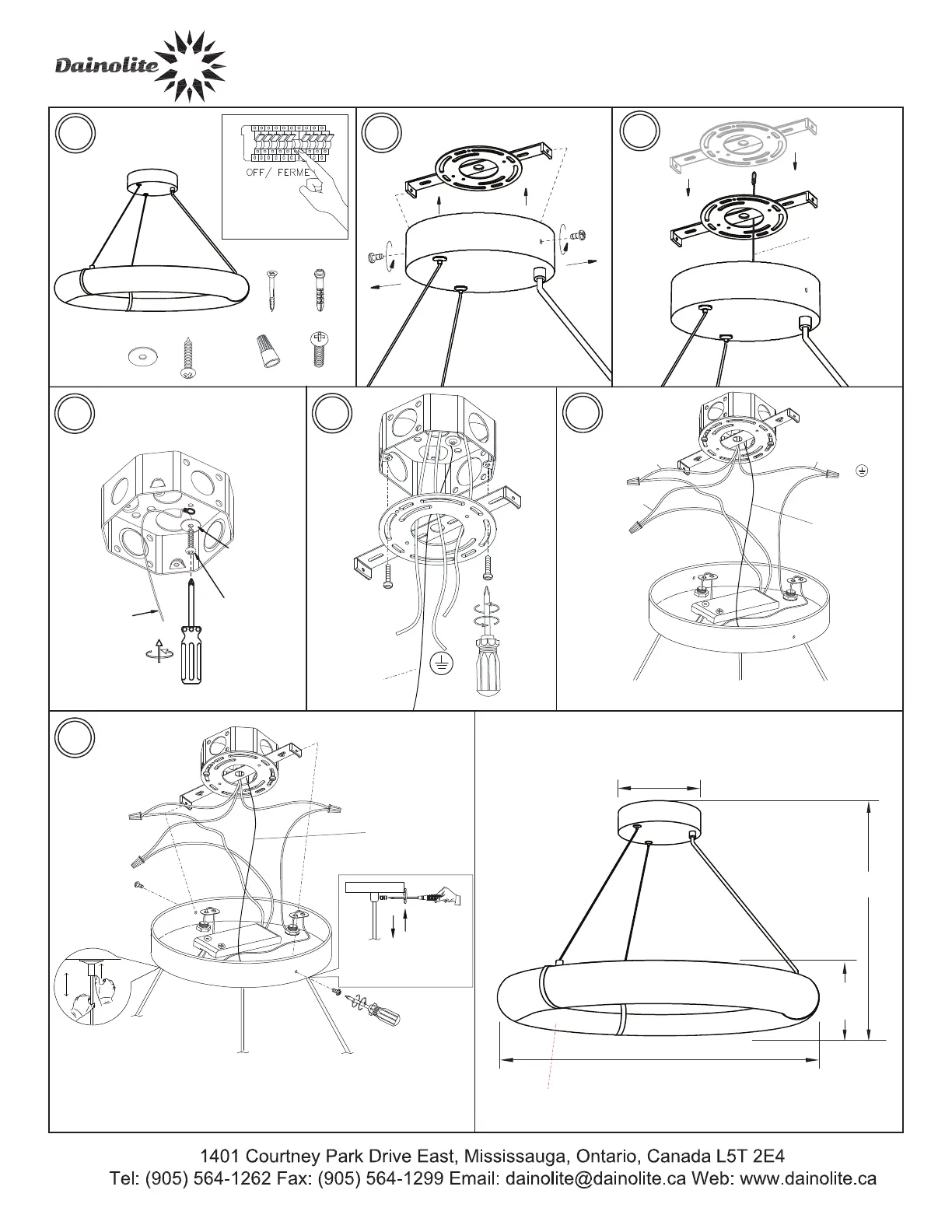 Dainolite

OFF/ FERME

1401 Courtney Park Drive East, Mississauga, Ontario, Canada L5T 2E4
Tel: (905) 564-1262 Fax: (905) 564-1299 Email: dainolite@dainolite.ca Web: www.dainolite.ca